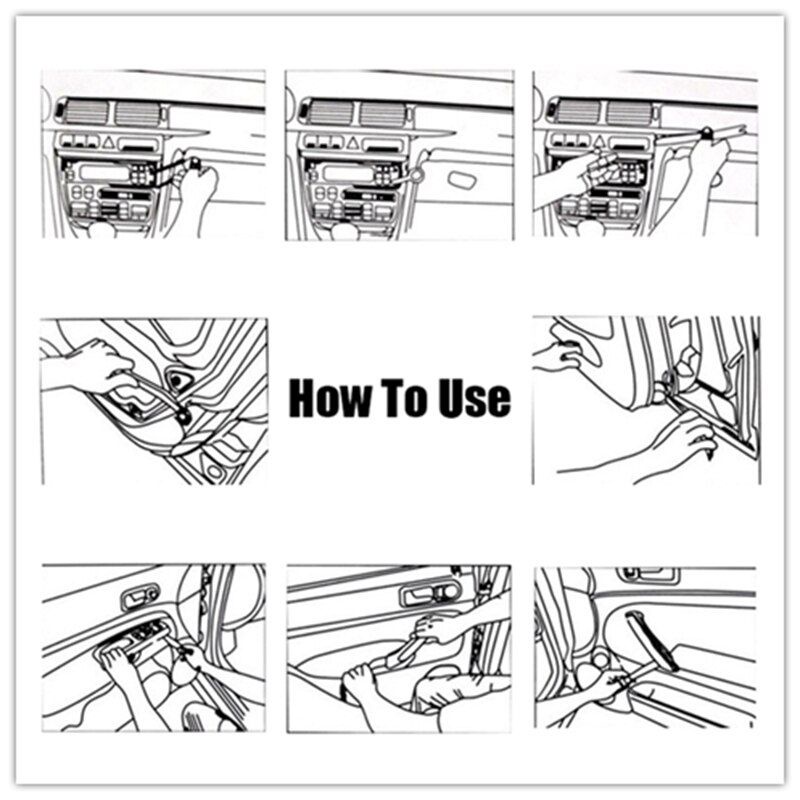 How To Use