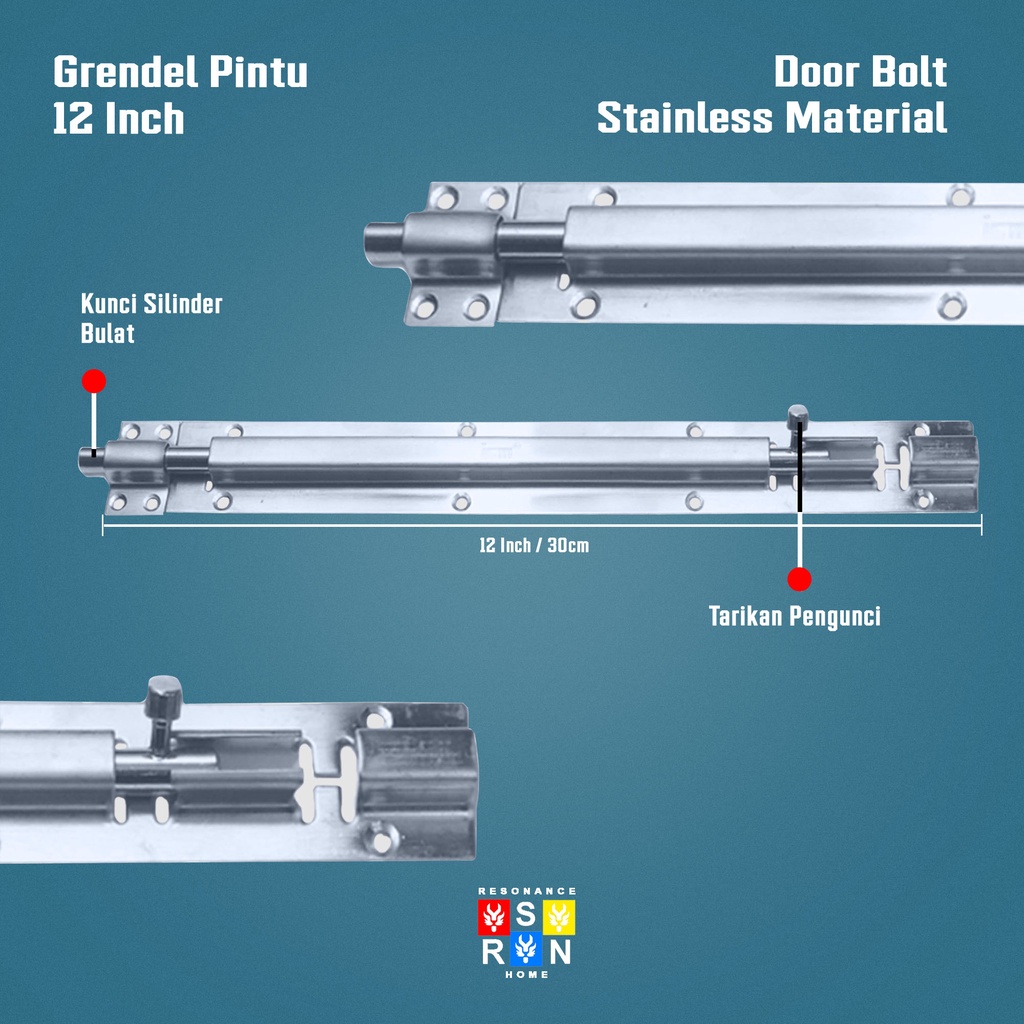 Grendel Pintu
12 Inch

Door Bolt
Stainless Material

Kunci Silinder
Bulat

12 Inch / 30cm

Tarikan Pengunci

RESONANCE
S
R N
HOME