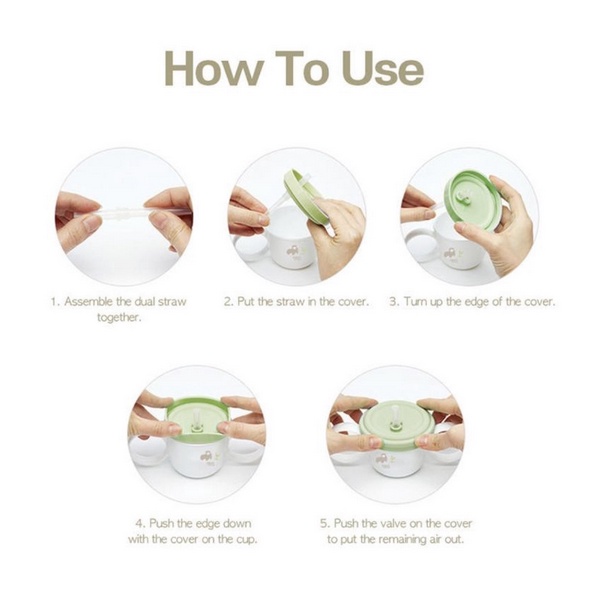 How To Use

1. Assemble the dual straw together.

2. Put the straw in the cover.

3. Turn up the edge of the cover.

4. Push the edge down with the cover on the cup.

5. Push the valve on the cover to put the remaining air out.