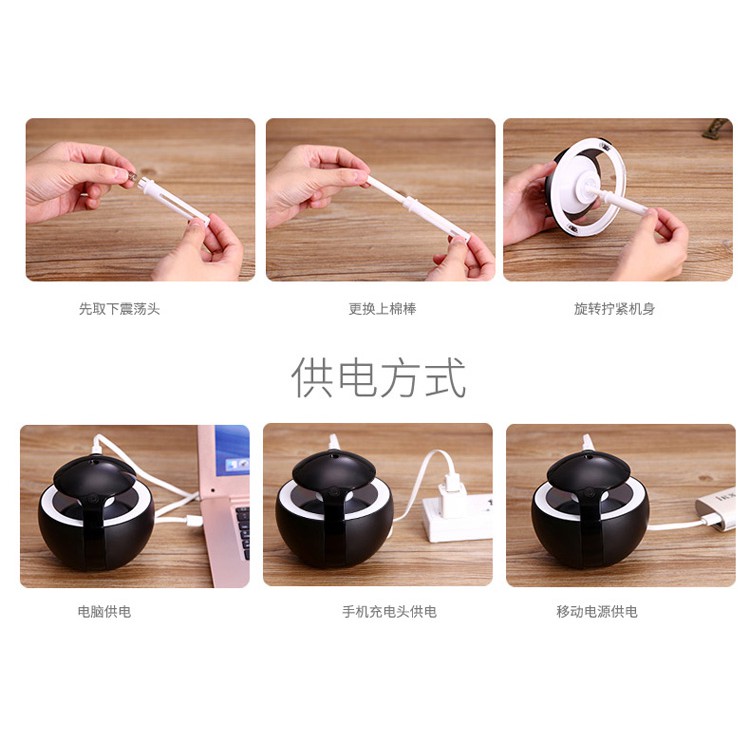 先取下震荡头

更换上棉棒

旋转拧紧机身

供电方式

电脑供电

手机充电头供电

移动电源供电