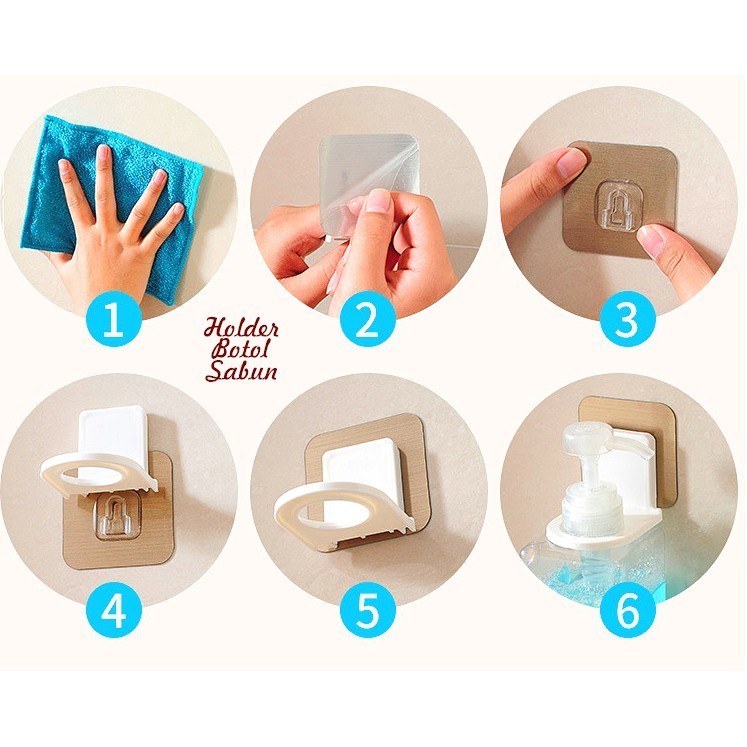 1

2

3

Holder Botol Sabun

4

5

6