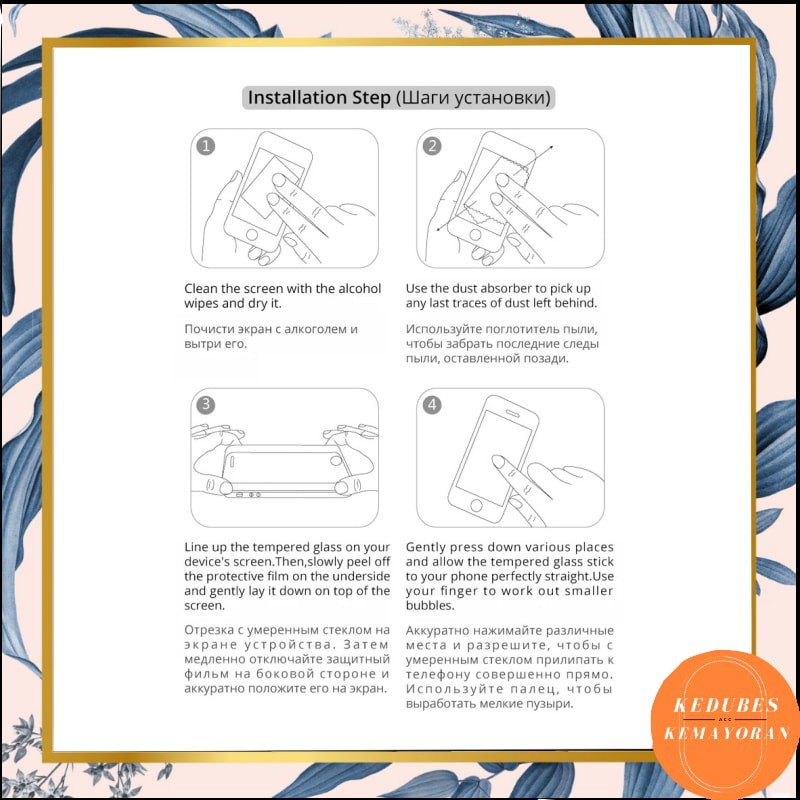 Installation Step (Шаги установки)

1

Clean the screen with the alcohol wipes and dry it.

Почисти экран с алкоголем и вытри его.

2

Use the dust absorber to pick up any last traces of dust left behind.

Используйте поглотитель пыли, чтобы забрать последние следы пыли, оставленной позади.

3

Line up the tempered glass on your device's screen.Then,slowly peel off the protective film on the underside and gently lay it down on top of the screen.

Отрезка с умеренным стеклом на экране устройства. Затем медленно отключайте защитный фильм на боковой стороне и аккуратно положите его на экран.

4

Gently press down various places and allow the tempered glass stick to your phone perfectly straight.Use your finger to work out smaller bubbles.

Аккуратно нажимайте различные места и разрешите, чтобы с умеренным стеклом прилипать к телефону совершенно прямо. Используйте палец, чтобы выработать мелкие пузыри.

KEDUBES
ACC
KEMAYORAN