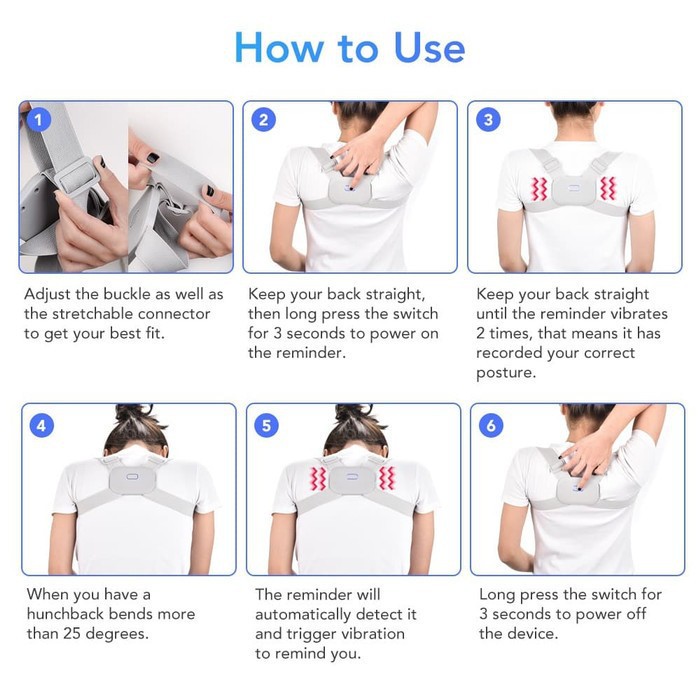 How to Use

1

Adjust the buckle as well as the stretchable connector to get your best fit.

2

Keep your back straight, then long press the switch for 3 seconds to power on the reminder.

3

Keep your back straight until the reminder vibrates 2 times, that means it has recorded your correct posture.

4

When you have a hunchback bends more than 25 degrees.

5

The reminder will automatically detect it and trigger vibration to remind you.

6

Long press the switch for 3 seconds to power off the device.