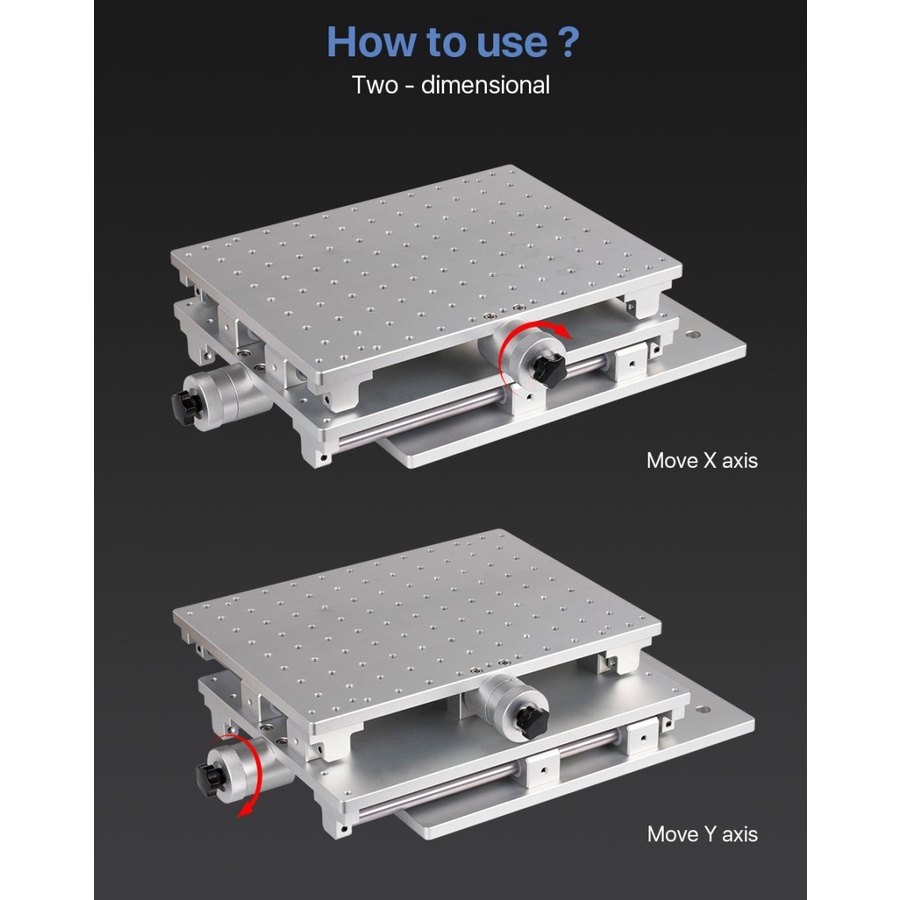 How to use ?
Two - dimensional

Move X axis

Move Y axis