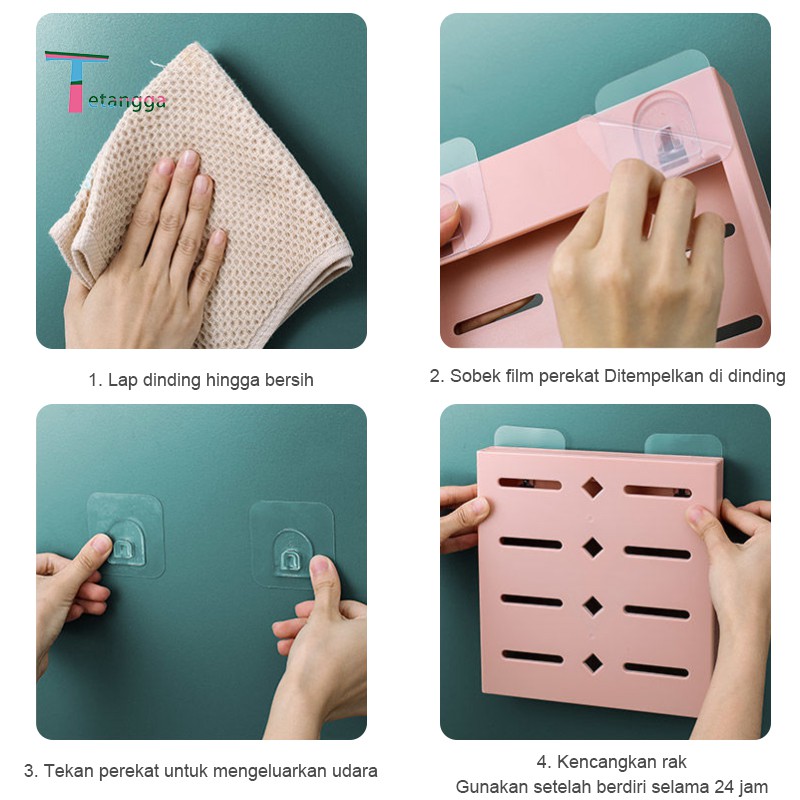 Tetangga

1. Lap dinding hingga bersih

2. Sobek film perekat Ditempelkan di dinding

3. Tekan perekat untuk mengeluarkan udara

4. Kencangkan rak
Gunakan setelah berdiri selama 24 jam