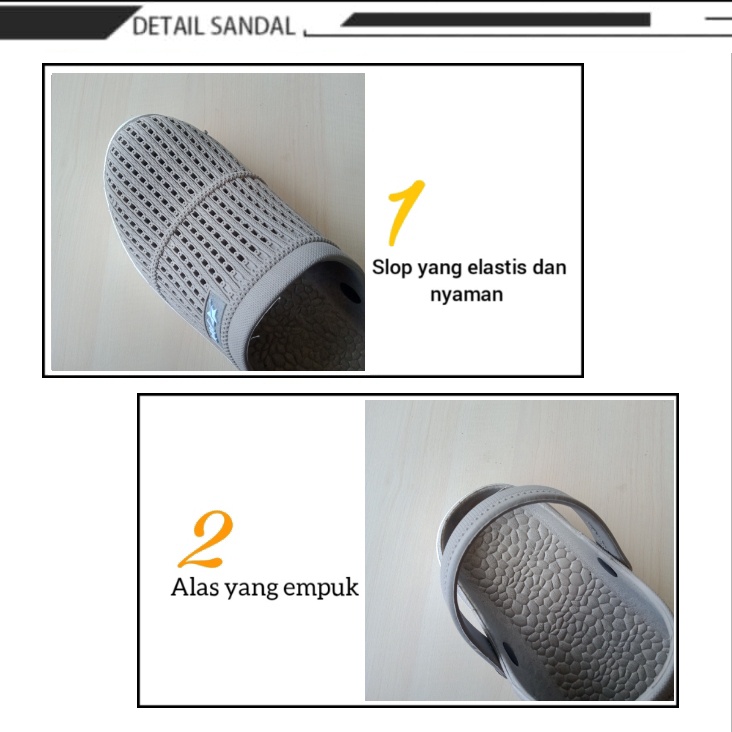 DETAIL SANDAL

1

Slop yang elastis dan nyaman

2

Alas yang empuk