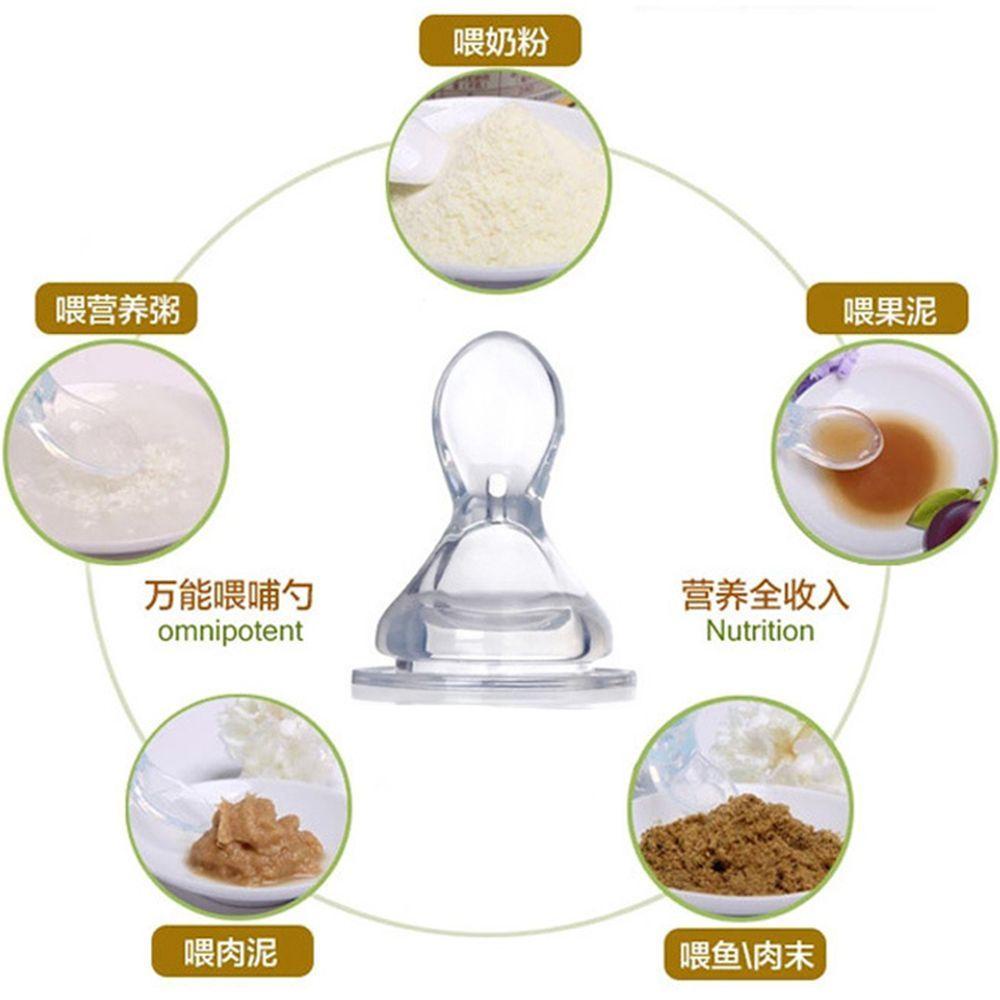 喂奶粉

喂营养粥

喂果泥

万能喂哺勺
omnipotent

营养全收入
Nutrition

喂肉泥

喂鱼\肉末