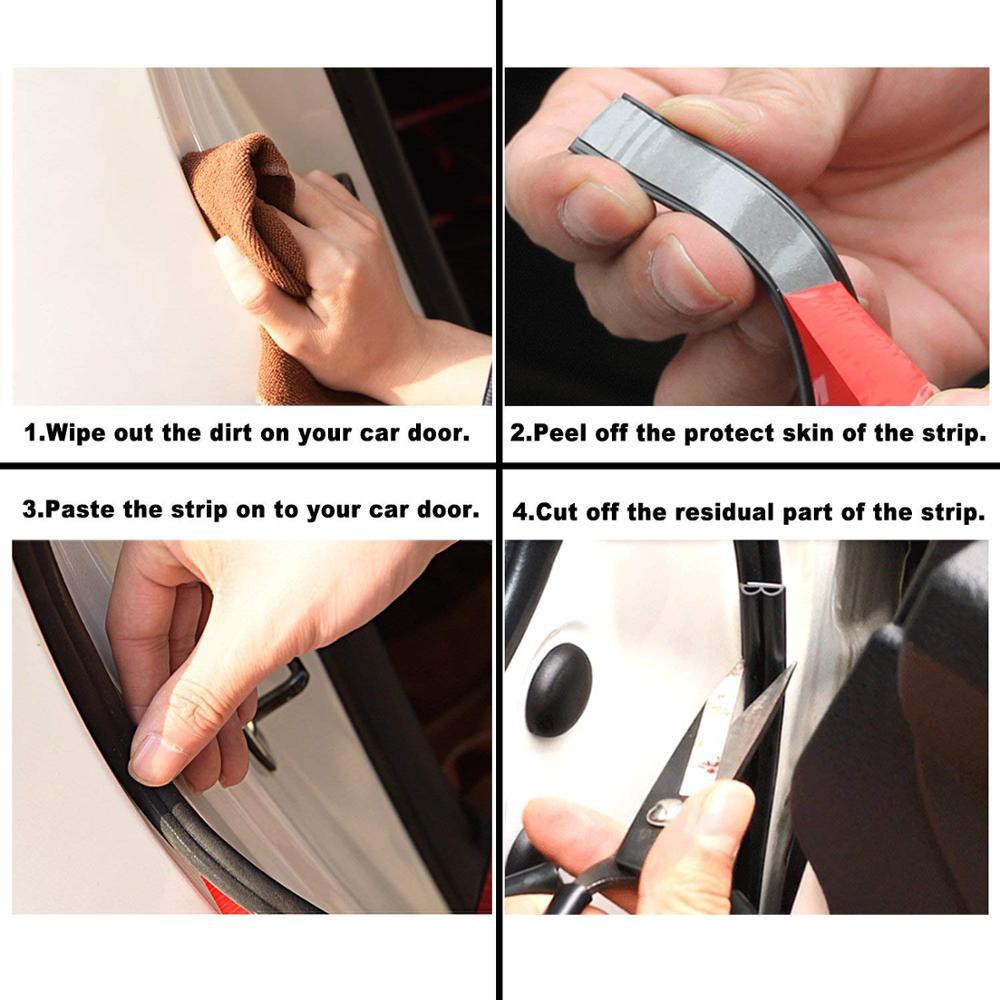 1.Wipe out the dirt on your car door.

2.Peel off the protect skin of the strip.

3.Paste the strip on to your car door.

4.Cut off the residual part of the strip.