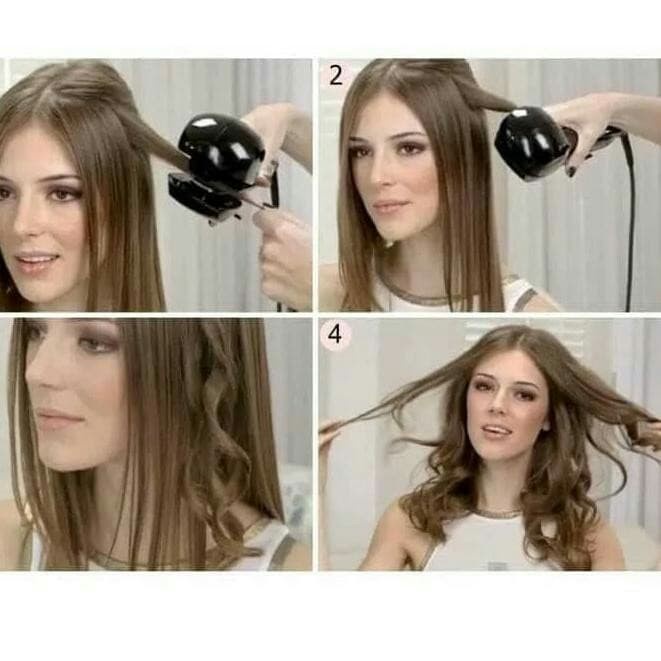 2

4