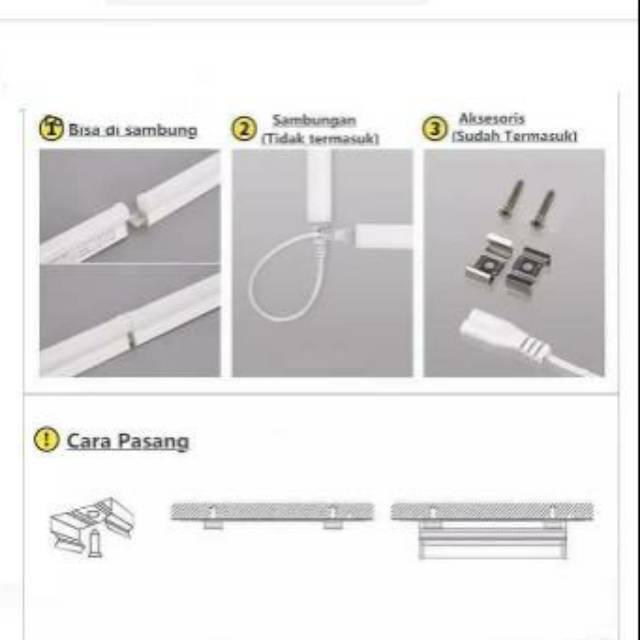 1 Bisa di sambung

2 Sambungan (Tidak termasuk)

3 Aksesoris (Sudah Termasuk)

! Cara Pasang