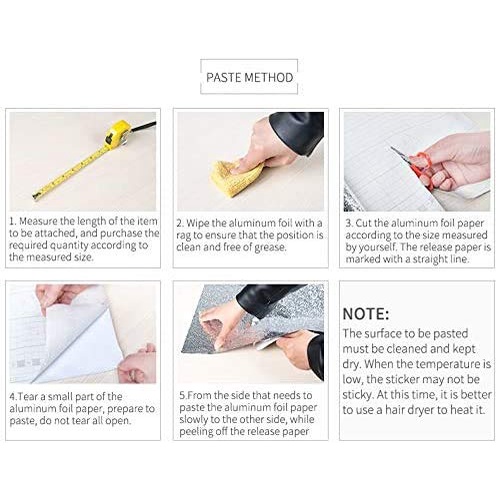 PASTE METHOD

1. Measure the length of the item to be attached, and purchase the required quantity according to the measured size.

2. Wipe the aluminum foil with a rag to ensure that the position is clean and free of grease.

3. Cut the aluminum foil paper according to the size measured by yourself. The release paper is marked with a straight line.

4.Tear a small part of the aluminum foil paper, prepare to paste, do not tear all open.

5.From the side that needs to paste the aluminum foil paper slowly to the other side, while peeling off the release paper

NOTE:
The surface to be pasted must be cleaned and kept dry. When the temperature is low, the sticker may not be sticky. At this time, it is better to use a hair dryer to heat it.