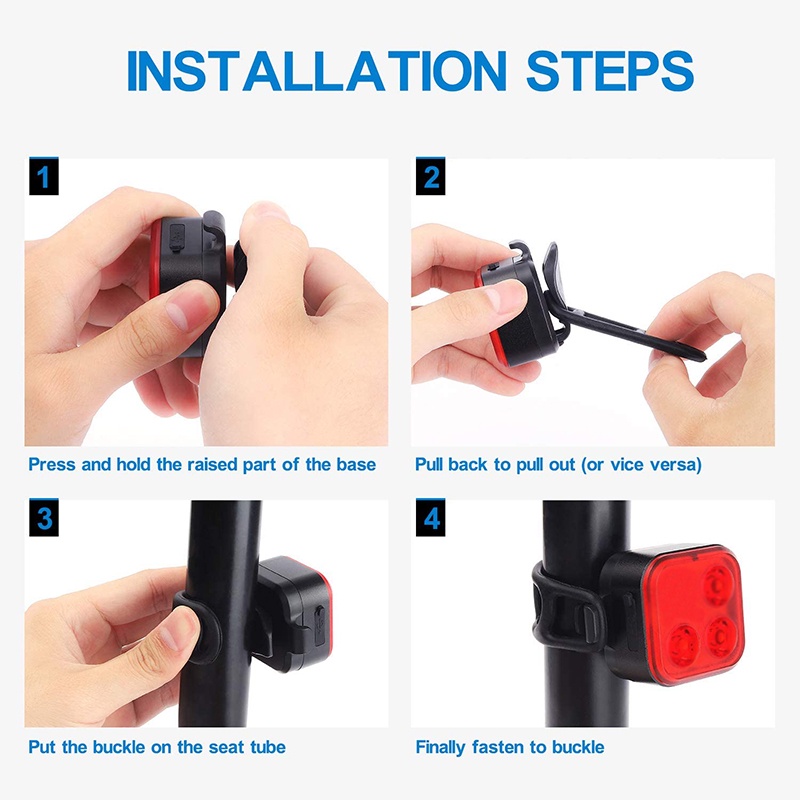 INSTALLATION STEPS

1

Press and hold the raised part of the base

2

Pull back to pull out (or vice versa)

3

Put the buckle on the seat tube

4

Finally fasten to buckle