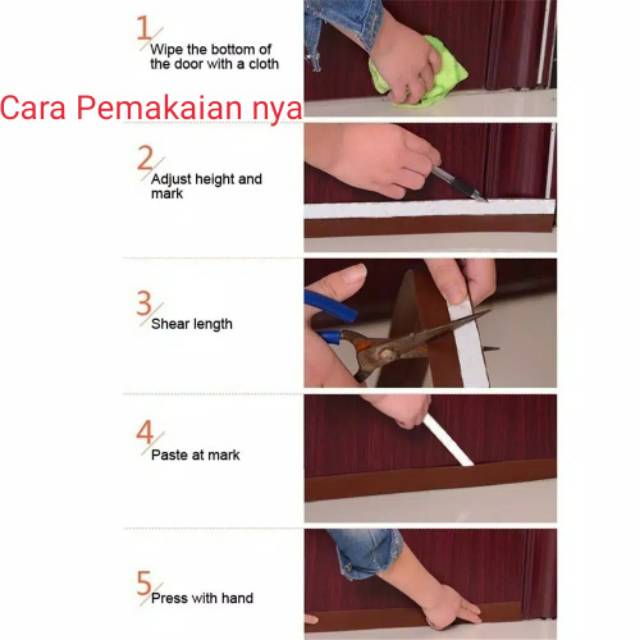 1
Wipe the bottom of the door with a cloth

Cara Pemakaian nya

2
Adjust height and mark

3
Shear length

4
Paste at mark

5
Press with hand