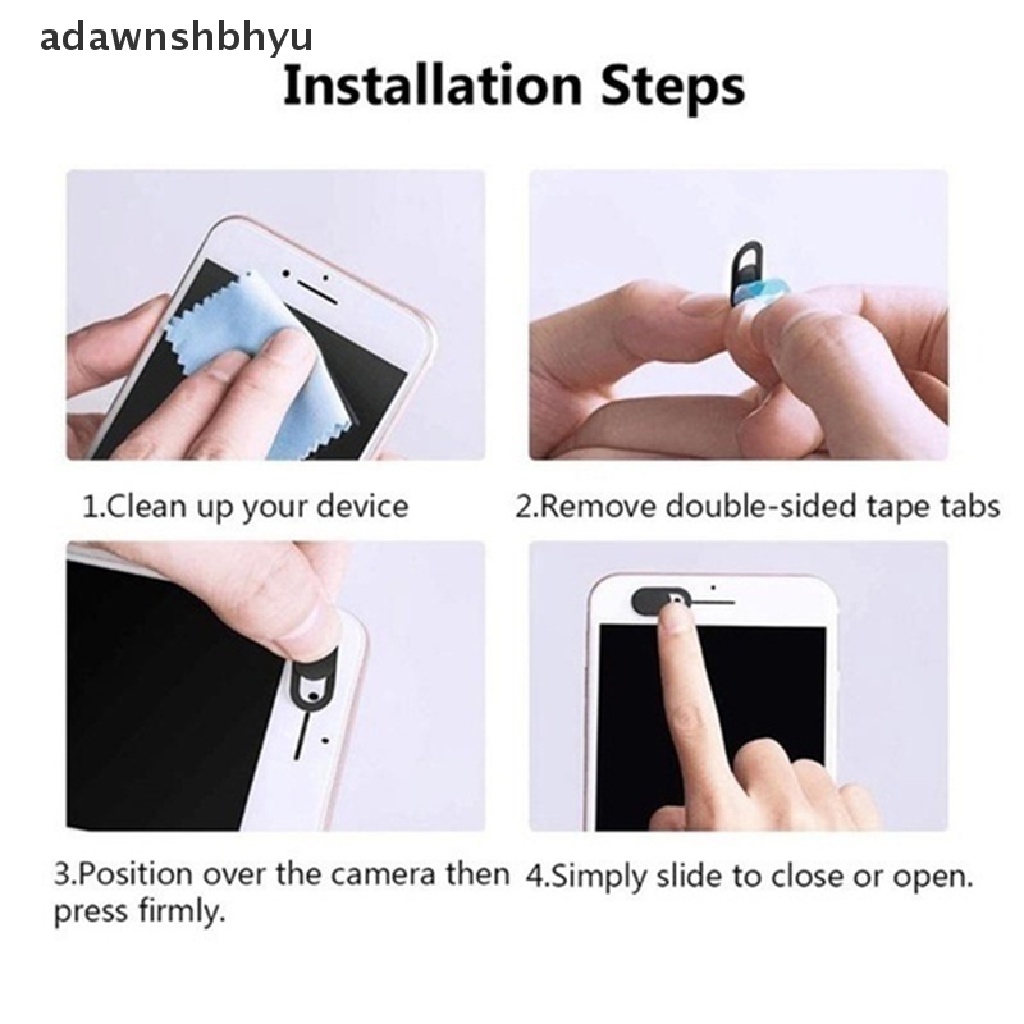 adawnshbhyu

Installation Steps

1.Clean up your device

2.Remove double-sided tape tabs

3.Position over the camera then press firmly.

4.Simply slide to close or open.