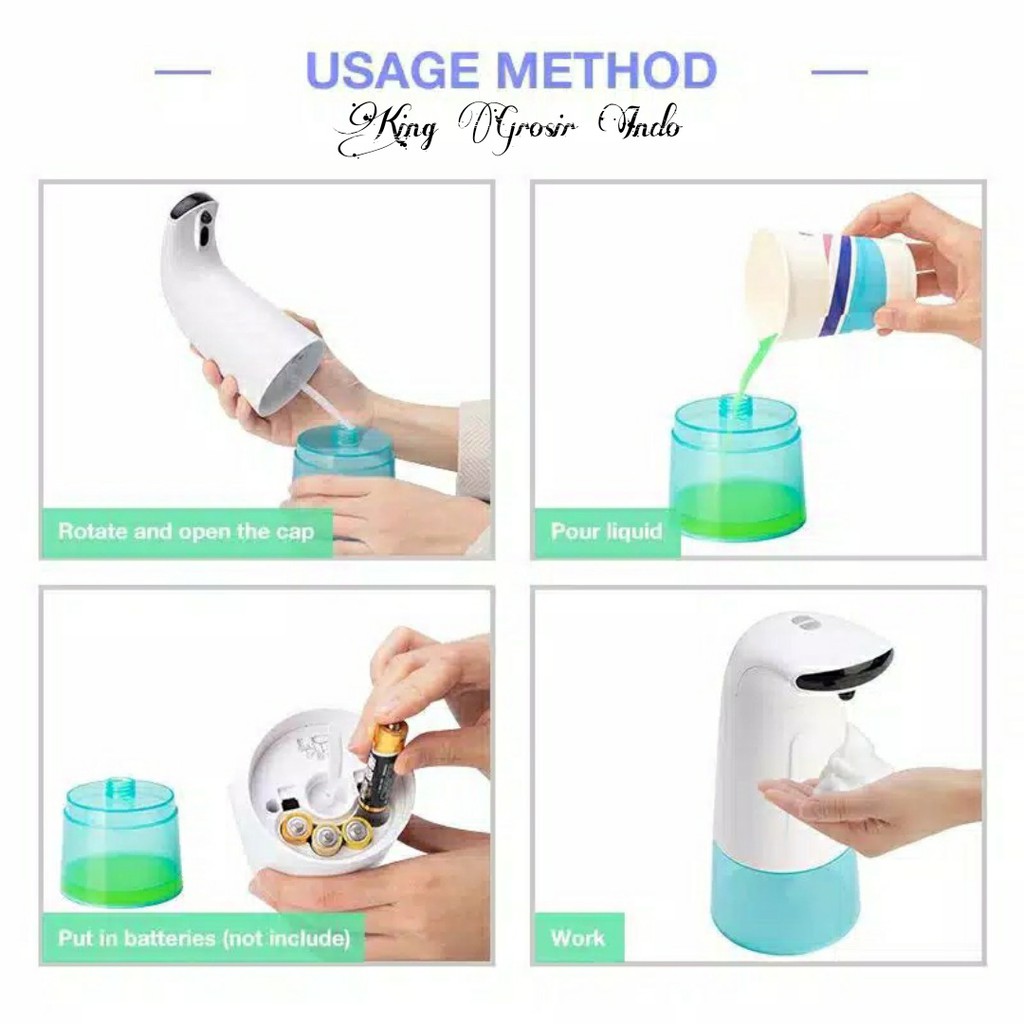 USAGE METHOD

King Grosir Indo

Rotate and open the cap

Pour liquid

Put in batteries (not include)

Work