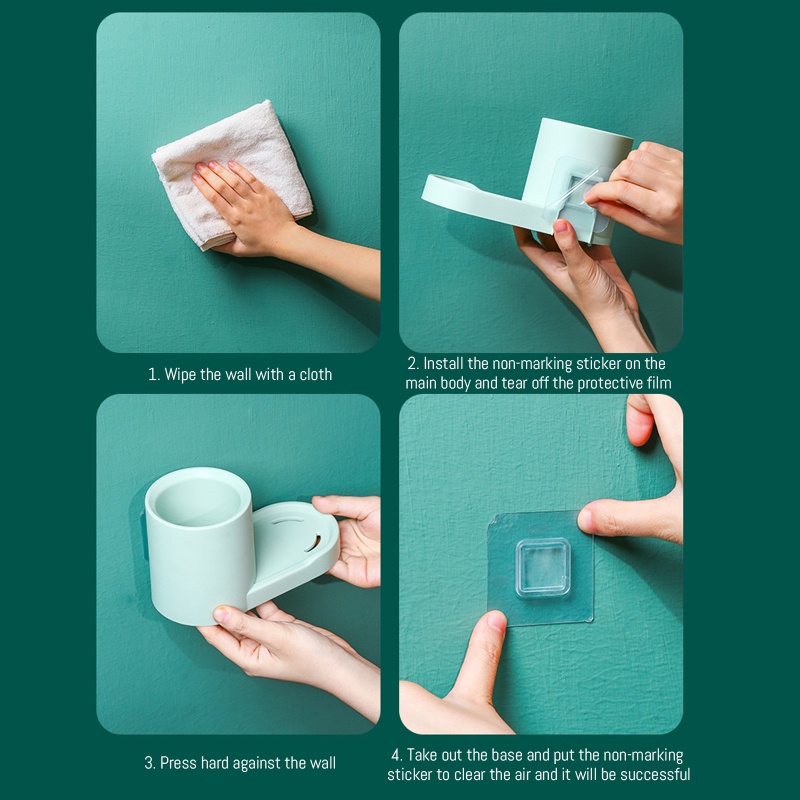 1. Wipe the wall with a cloth

2. Install the non-marking sticker on the main body and tear off the protective film

3. Press hard against the wall

4. Take out the base and put the non-marking sticker to clear the air and it will be successful