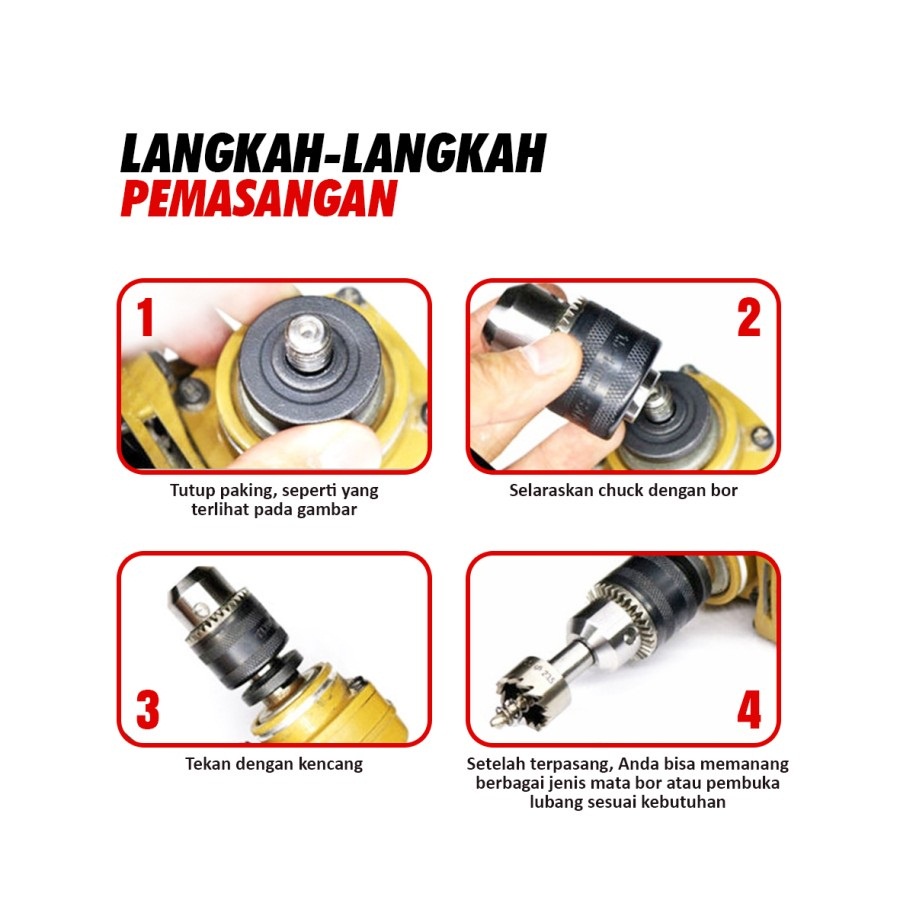 LANGKAH-LANGKAH
PEMASANGAN

1

Tutup paking, seperti yang terlihat pada gambar

2

Selaraskan chuck dengan bor

3

Tekan dengan kencang

4

Setelah terpasang, Anda bisa memanang berbagai jenis mata bor atau pembuka lubang sesuai kebutuhan