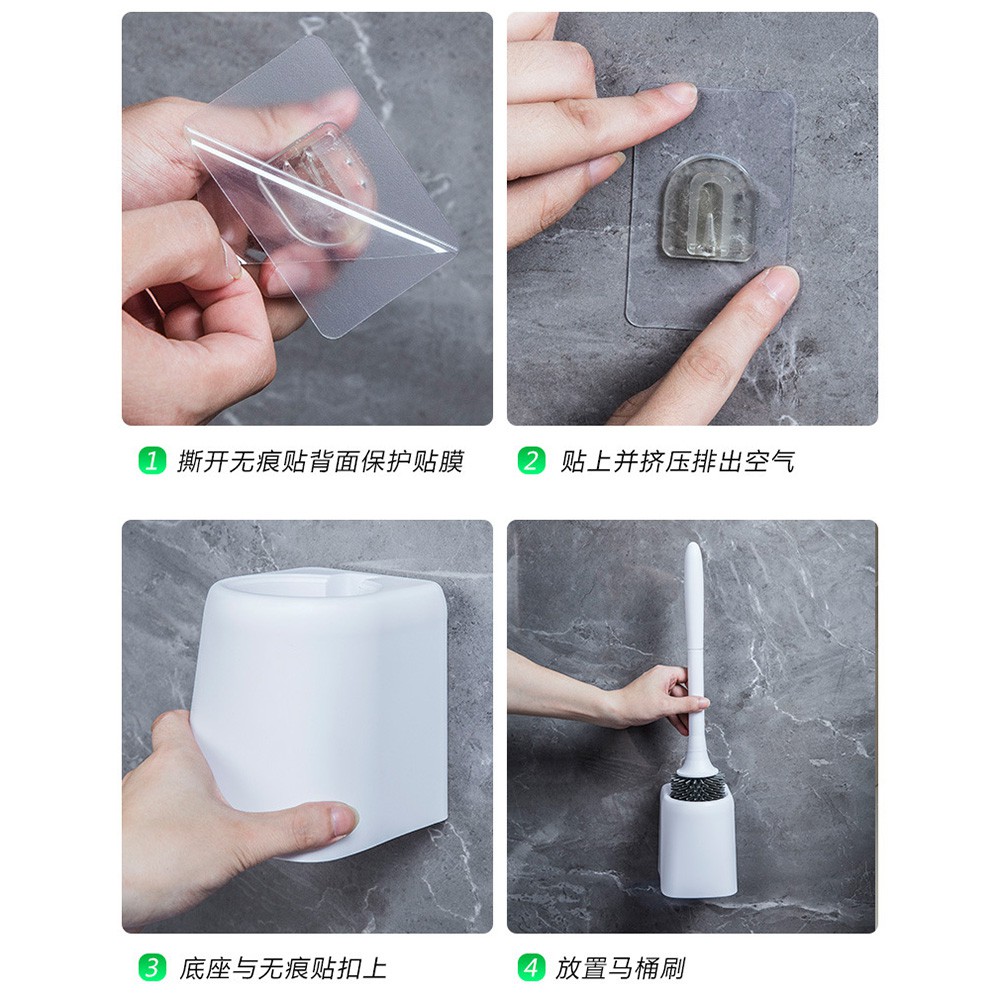 1 撕开无痕贴背面保护贴膜

2 贴上并挤压排出空气

3 底座与无痕贴扣上

4 放置马桶刷