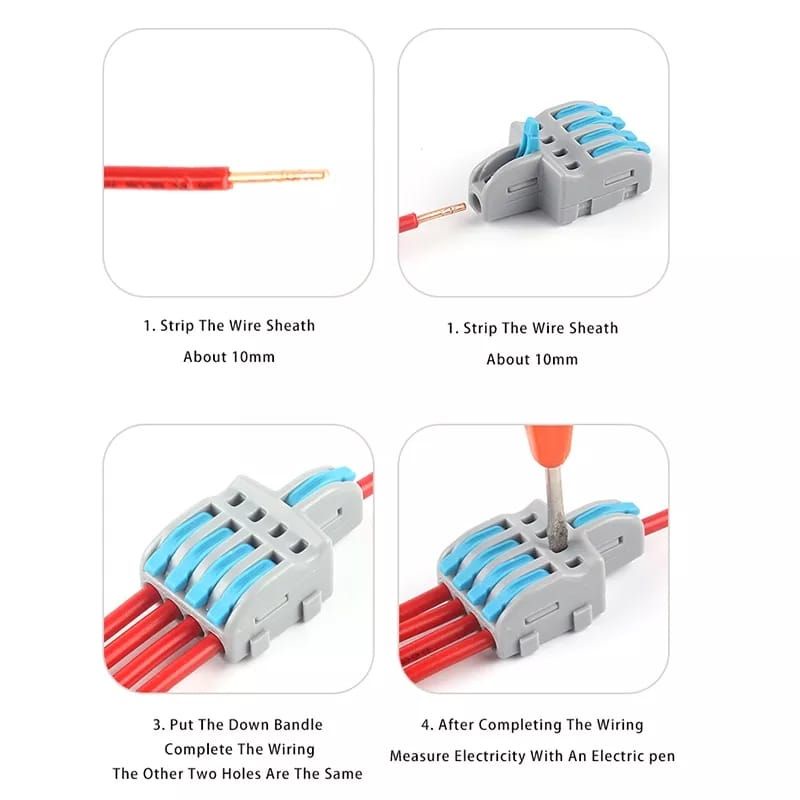 1. Strip The Wire Sheath
About 10mm

1. Strip The Wire Sheath
About 10mm

3. Put The Down Bandle
Complete The Wiring
The Other Two Holes Are The Same

4. After Completing The Wiring
Measure Electricity With An Electric pen