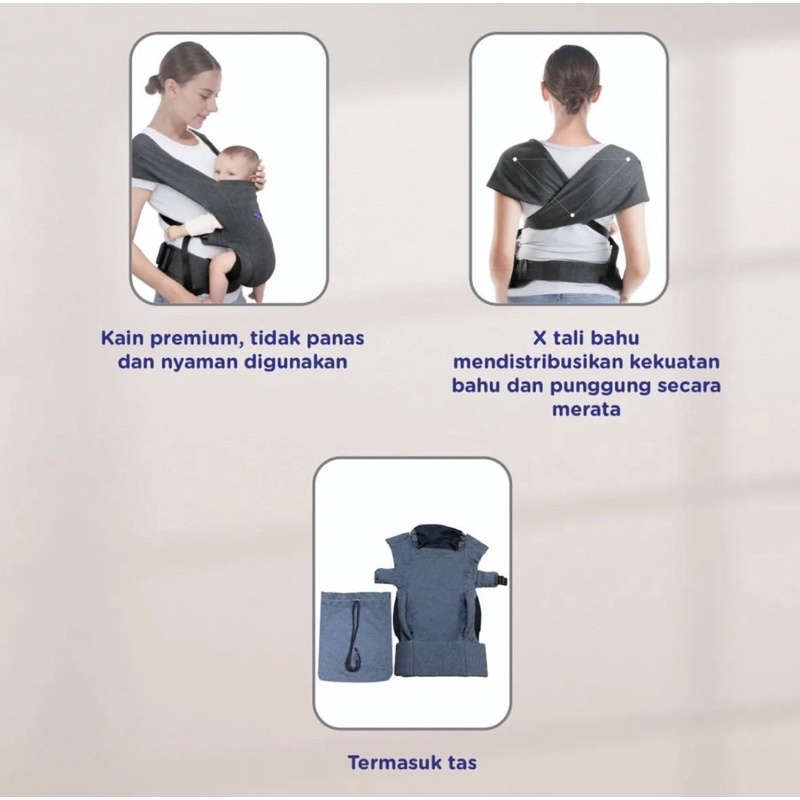 Kain premium, tidak panas dan nyaman digunakan

X tali bahu mendistribusikan kekuatan bahu dan punggung secara merata

Termasuk tas