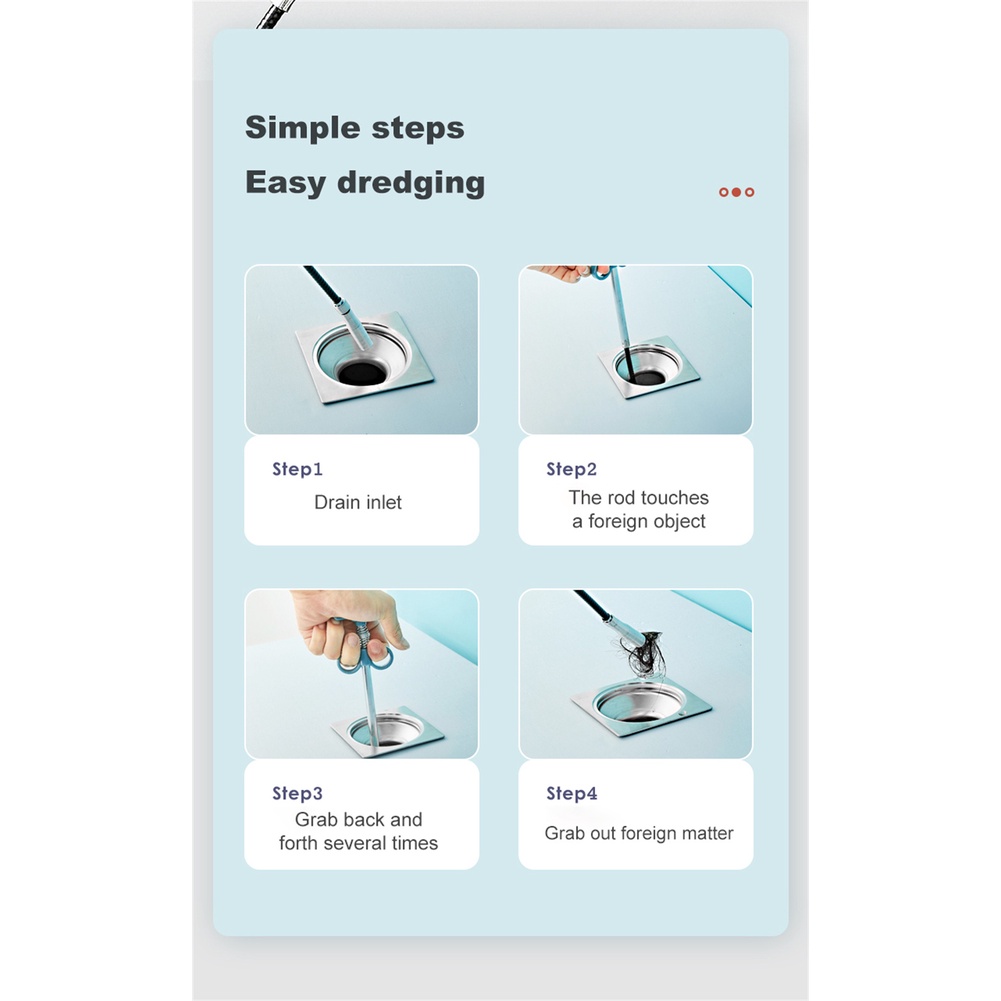 Simple steps
Easy dredging

Step1
Drain inlet

Step2
The rod touches a foreign object

Step3
Grab back and forth several times

Step4
Grab out foreign matter