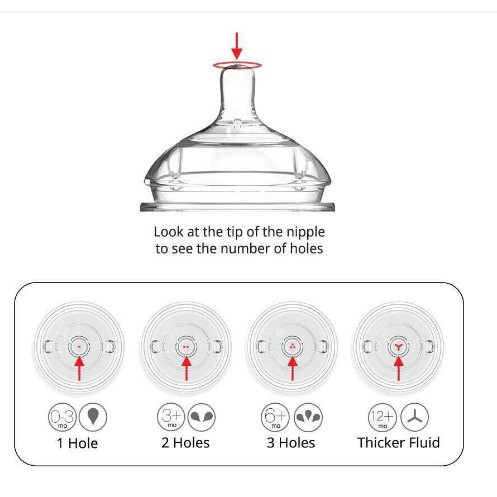 Look at the tip of the nipple to see the number of holes

0-3 mo
1 Hole

3+ mo
2 Holes

6+ mo
3 Holes

12+ mo
Thicker Fluid