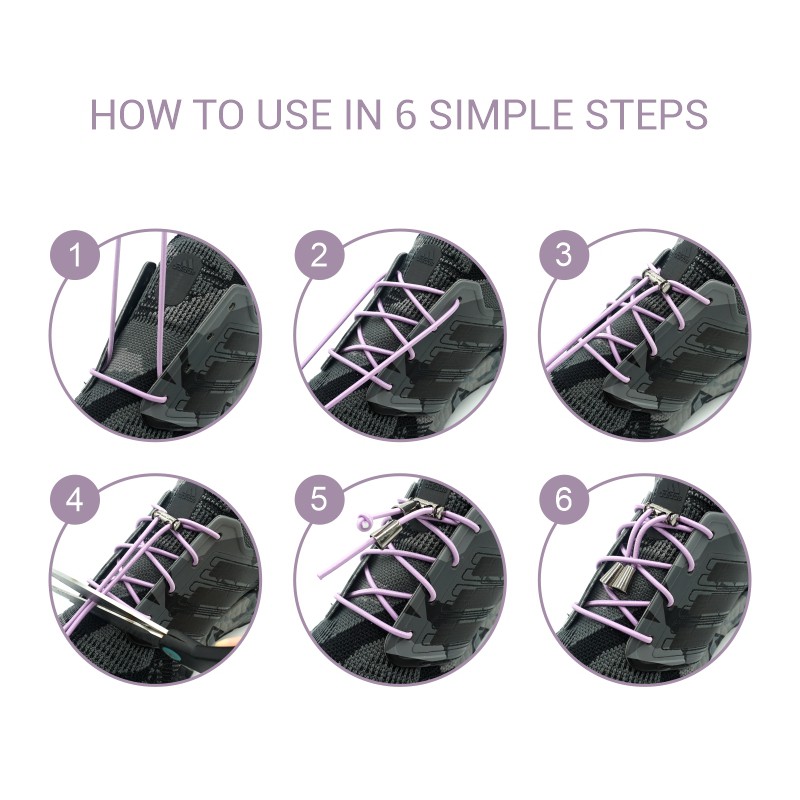 HOW TO USE IN 6 SIMPLE STEPS

1

2

3

4

5

6