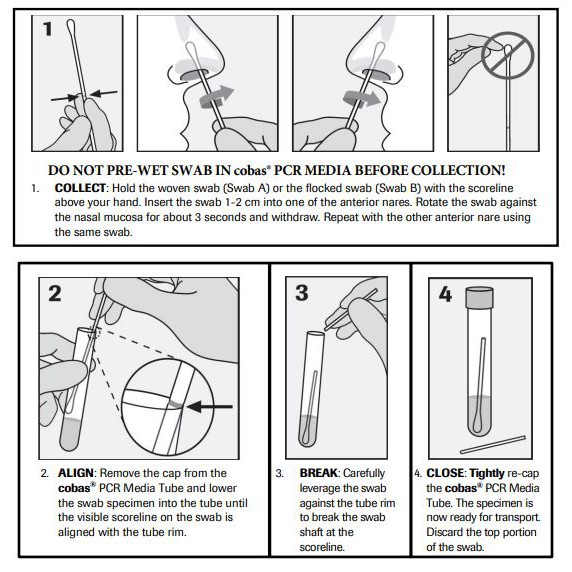 1

DO NOT PRE-WET SWAB IN cobas® PCR MEDIA BEFORE COLLECTION!

1. COLLECT: Hold the woven swab (Swab A) or the flocked swab (Swab B) with the scoreline above your hand. Insert the swab 1-2 cm into one of the anterior nares. Rotate the swab against the nasal mucosa for about 3 seconds and withdraw. Repeat with the other anterior nare using the same swab.

2

2. ALIGN: Remove the cap from the cobas® PCR Media Tube and lower the swab specimen into the tube until the visible scoreline on the swab is aligned with the tube rim.

3

3. BREAK: Carefully leverage the swab against the tube rim to break the swab shaft at the scoreline.

4

4. CLOSE: Tightly re-cap the cobas® PCR Media Tube. The specimen is now ready for transport. Discard the top portion of the swab.