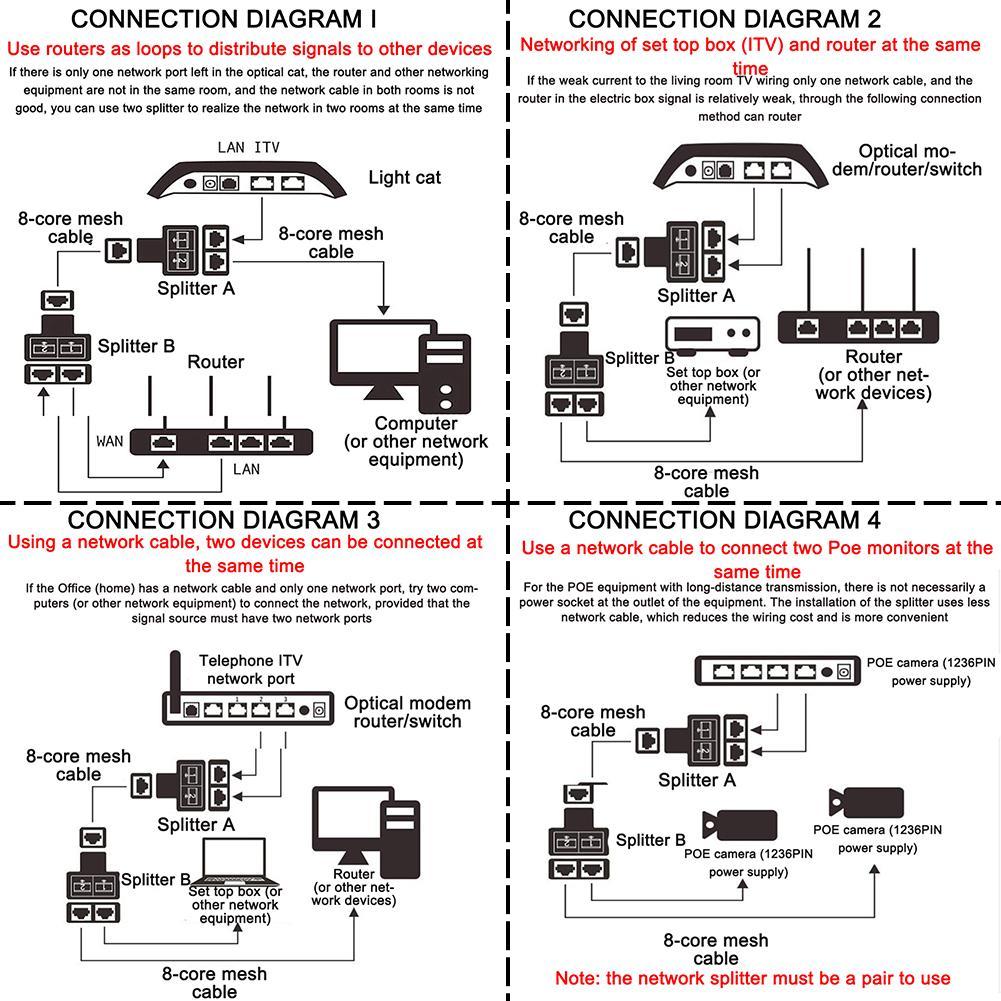 CONNECTION DIAGRAM I
Use routers as loops to distribute signals to other devices
If there is only one network port left in the optical cat, the router and other networking equipment are not in the same room, and the network cable in both rooms is not good, you can use two splitter to realize the network in two rooms at the same time

LAN ITV
Light cat
8-core mesh cable
8-core mesh cable
Splitter A
Splitter B
Router
WAN
LAN
Computer (or other network equipment)

CONNECTION DIAGRAM 2
Networking of set top box (ITV) and router at the same time
If the weak current to the living room TV wiring only one network cable, and the router in the electric box signal is relatively weak, through the following connection method can router

Optical modem/router/switch
8-core mesh cable
Splitter A
Splitter B
Set top box (or other network equipment)
Router (or other network devices)
8-core mesh cable

CONNECTION DIAGRAM 3
Using a network cable, two devices can be connected at the same time
If the Office (home) has a network cable and only one network port, try two computers (or other network equipment) to connect the network, provided that the signal source must have two network ports

Telephone ITV network port
Optical modem router/switch
8-core mesh cable
Splitter A
Splitter B
Set top box (or other network equipment)
Router (or other network devices)
8-core mesh cable

CONNECTION DIAGRAM 4
Use a network cable to connect two Poe monitors at the same time
For the POE equipment with long-distance transmission, there is not necessarily a power socket at the outlet of the equipment. The installation of the splitter uses less network cable, which reduces the wiring cost and is more convenient

POE camera (1236PIN power supply)
8-core mesh cable
Splitter A
Splitter B
POE camera (1236PIN power supply)
POE camera (1236PIN power supply)
8-core mesh cable
Note: the network splitter must be a pair to use