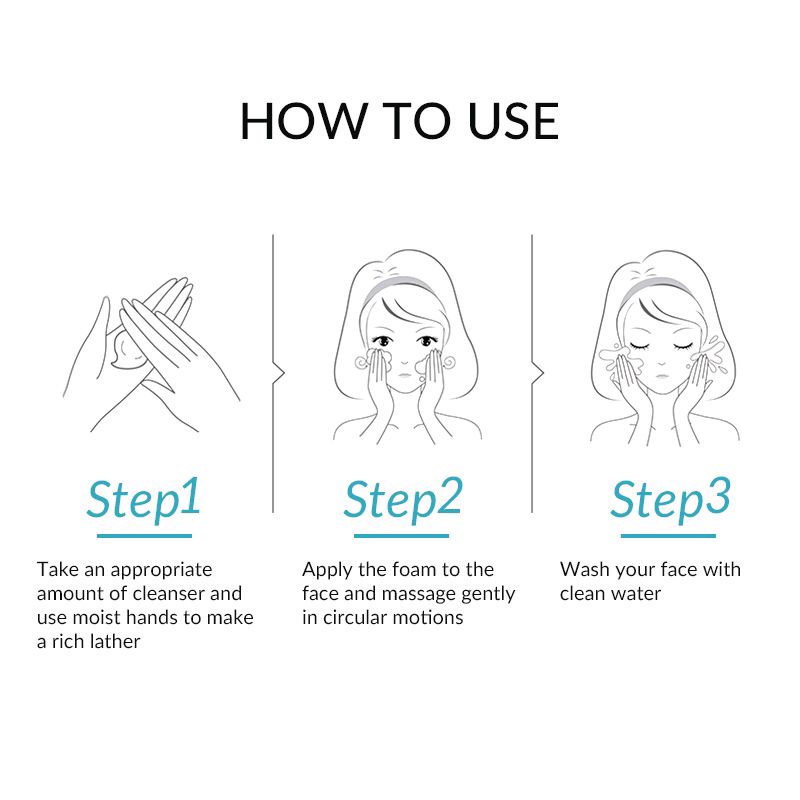 HOW TO USE

Step1

Take an appropriate amount of cleanser and use moist hands to make a rich lather

Step2

Apply the foam to the face and massage gently in circular motions

Step3

Wash your face with clean water