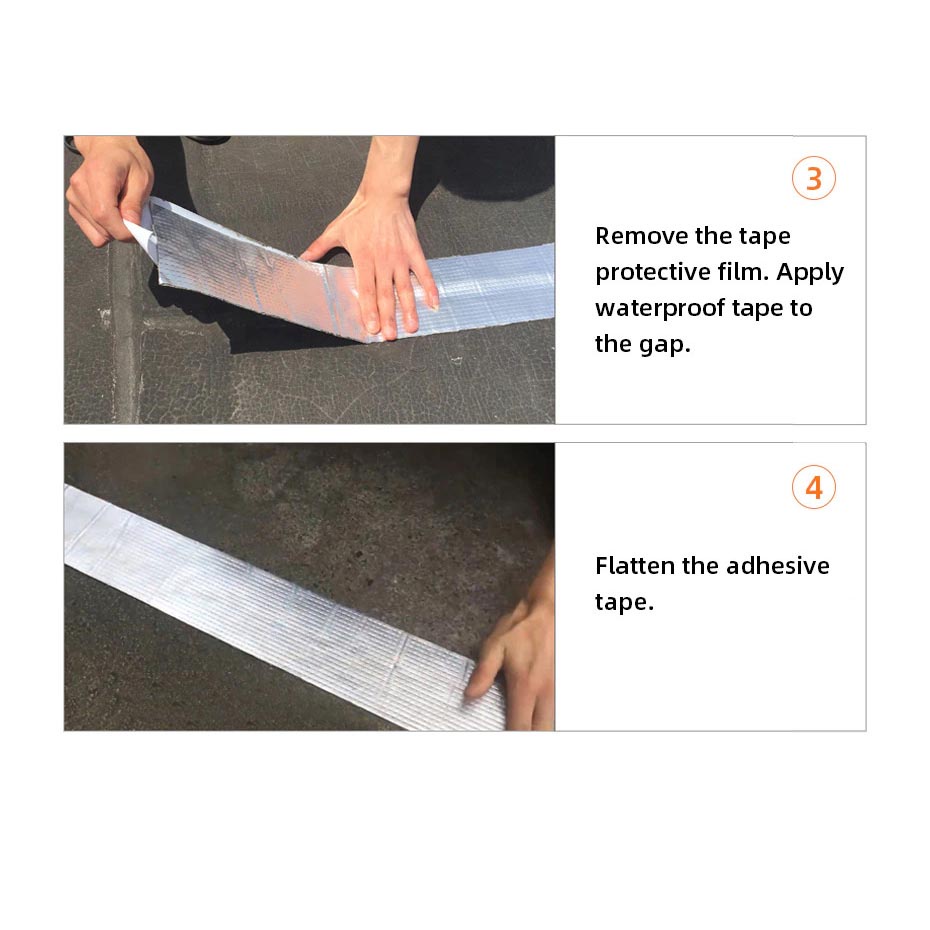 3

Remove the tape protective film. Apply waterproof tape to the gap.

4

Flatten the adhesive tape.