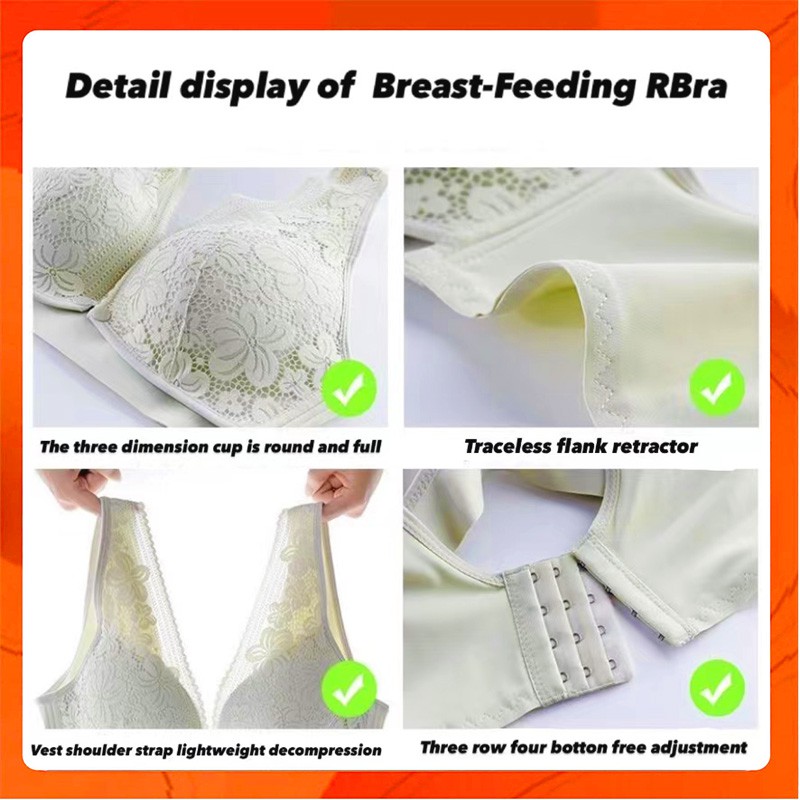 Detail display of Breast-Feeding RBra

The three dimension cup is round and full

Traceless flank retractor

Vest shoulder strap lightweight decompression

Three row four botton free adjustment