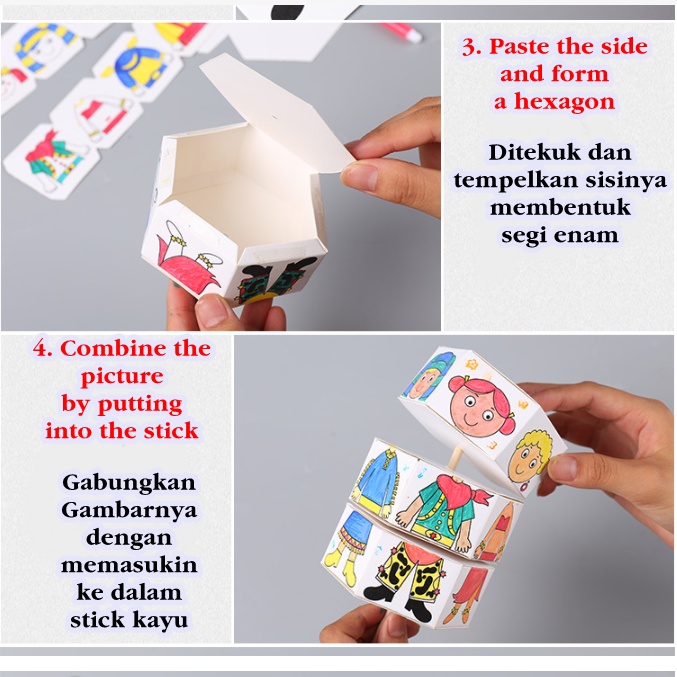 3. Paste the side and form a hexagon

Ditekuk dan tempelkan sisinya membentuk segi enam

4. Combine the picture by putting into the stick

Gabungkan Gambarnya dengan memasukin ke dalam stick kayu