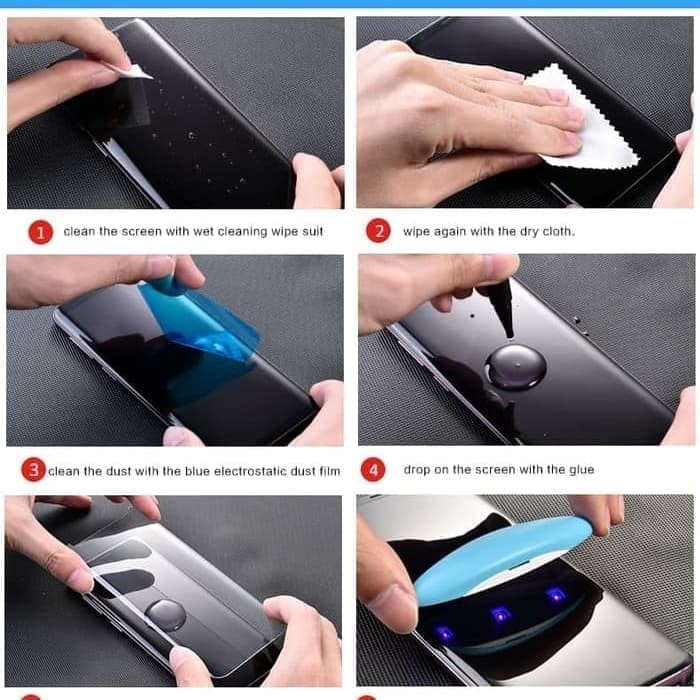 1 clean the screen with wet cleaning wipe suit

2 wipe again with the dry cloth.

3 clean the dust with the blue electrostatic dust film

4 drop on the screen with the glue