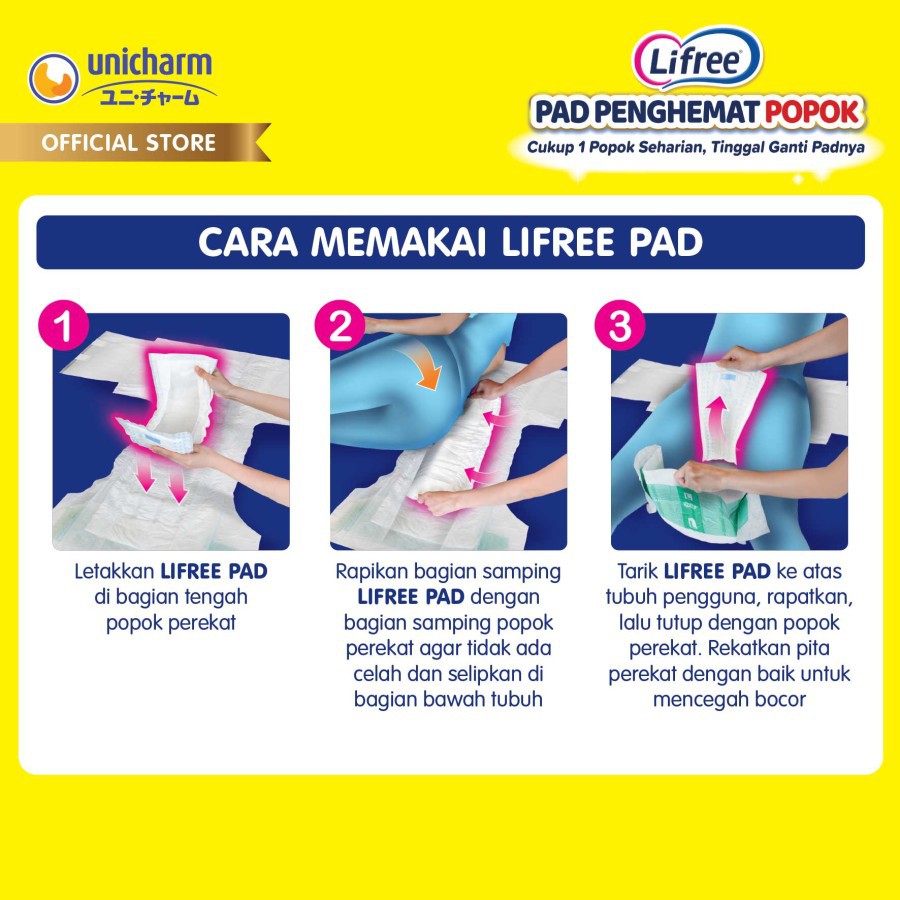 unicharm
ユニ・チャーム
OFFICIAL STORE

Lifree
PAD PENGHEMAT POPOK
Cukup 1 Popok Seharian, Tinggal Ganti Padnya

CARA MEMAKAI LIFREE PAD

1
Letakkan LIFREE PAD di bagian tengah popok perekat

2
Rapikan bagian samping LIFREE PAD dengan bagian samping popok perekat agar tidak ada celah dan selipkan di bagian bawah tubuh

3
Tarik LIFREE PAD ke atas tubuh pengguna, rapatkan, lalu tutup dengan popok perekat. Rekatkan pita perekat dengan baik untuk mencegah bocor