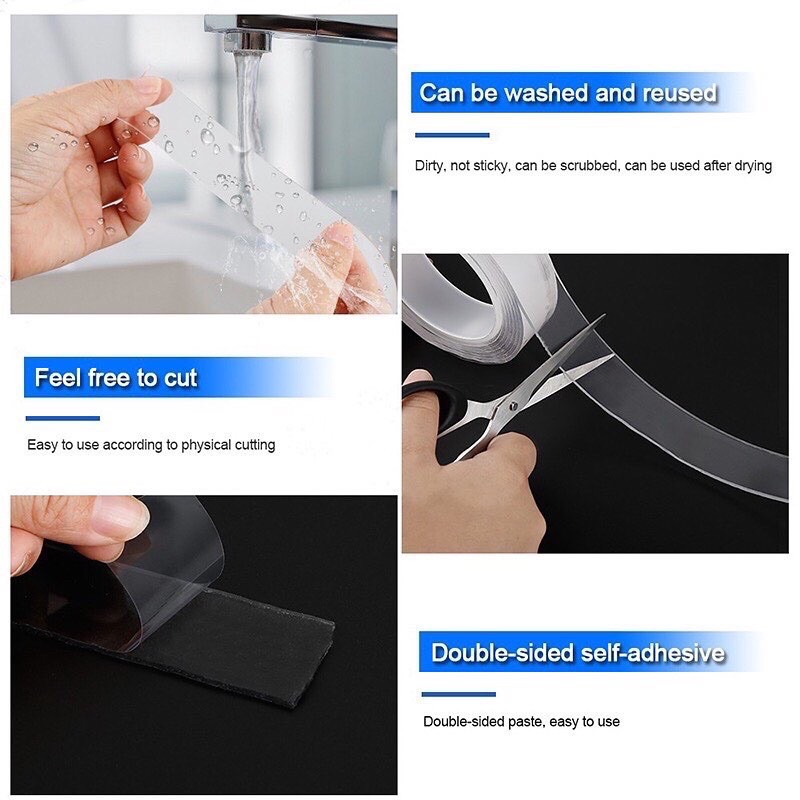 Can be washed and reused

Dirty, not sticky, can be scrubbed, can be used after drying

Feel free to cut

Easy to use according to physical cutting

Double-sided self-adhesive

Double-sided paste, easy to use