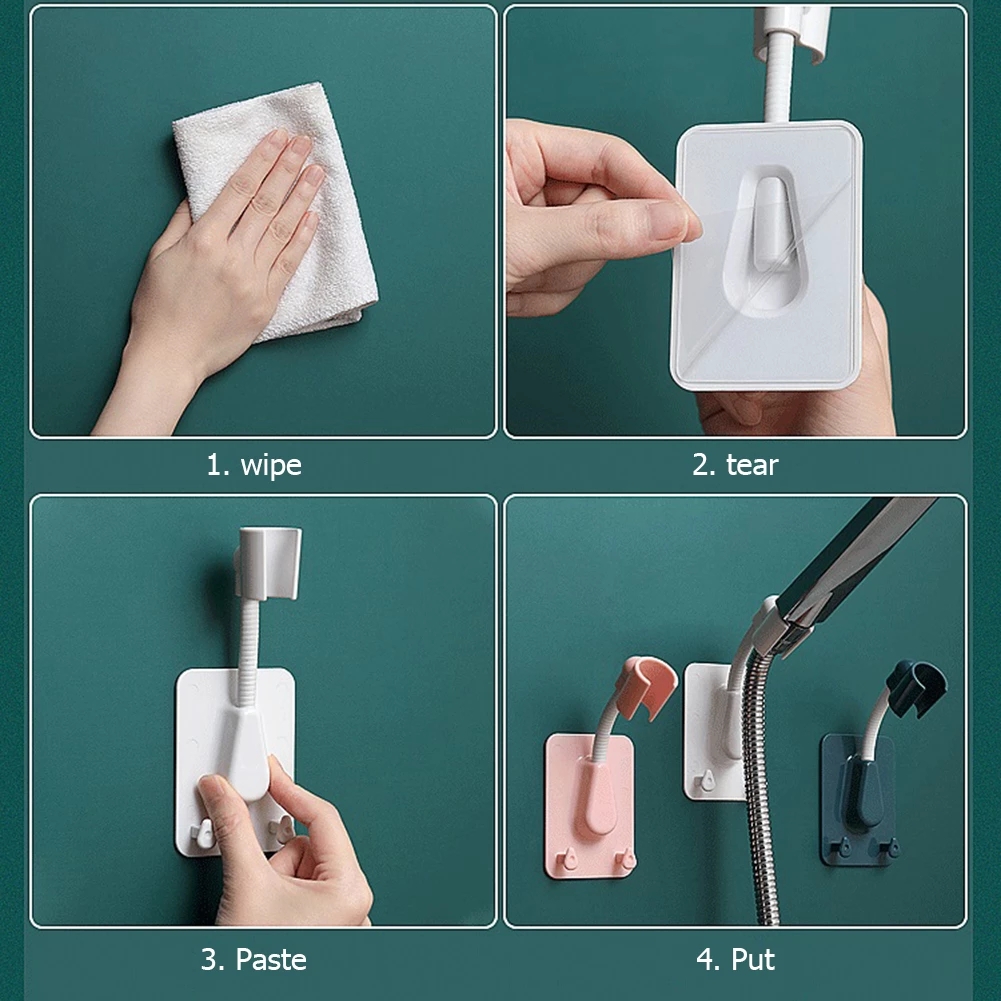 1. wipe

2. tear

3. Paste

4. Put