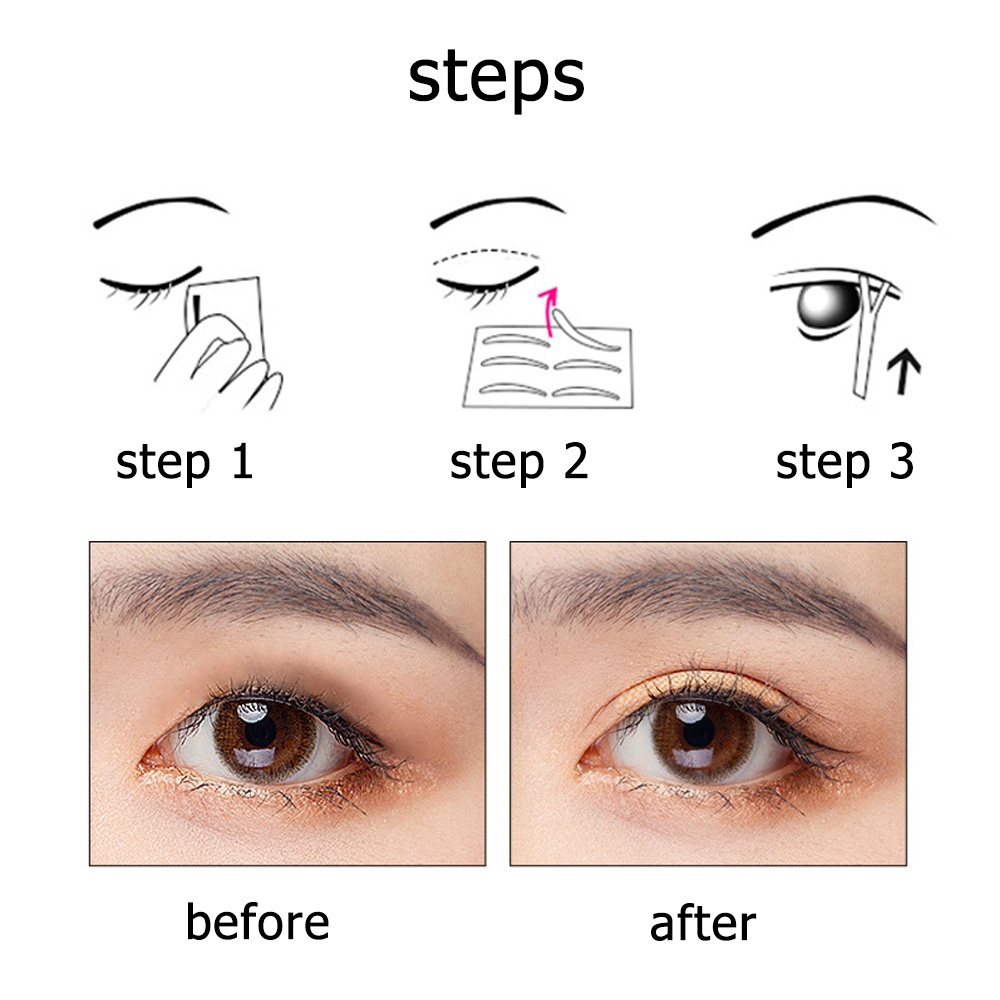 steps

step 1

step 2

step 3

before

after