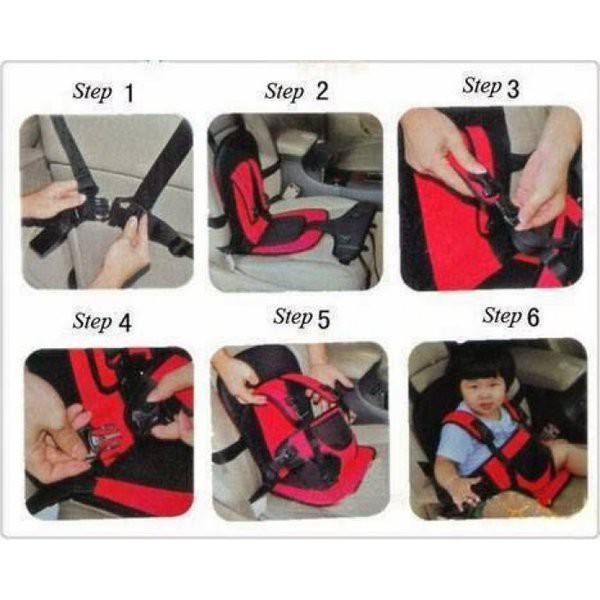 Step 1

Step 2

Step 3

Step 4

Step 5

Step 6