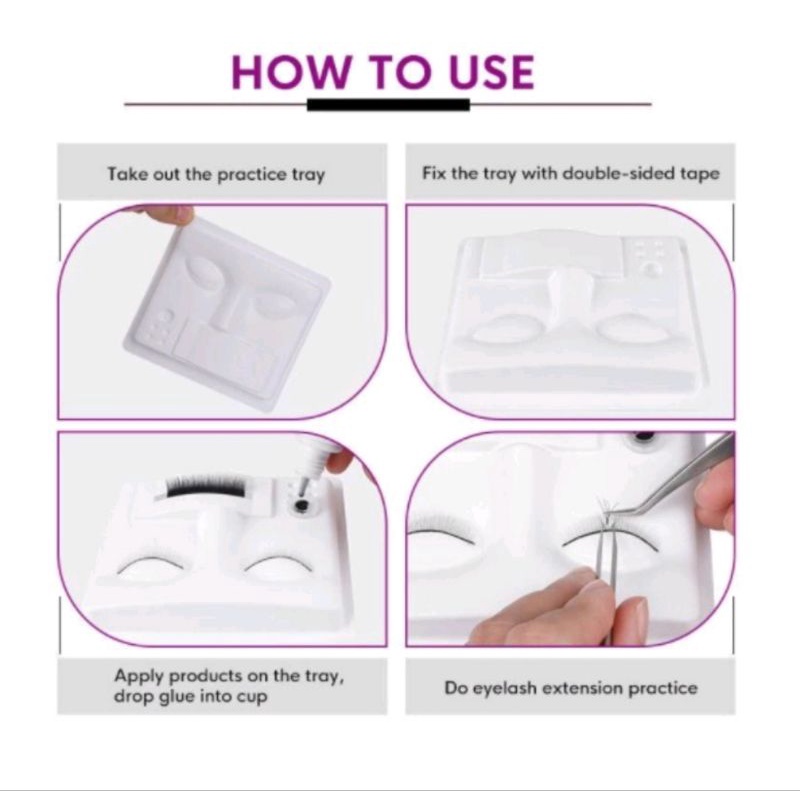 HOW TO USE

Take out the practice tray

Fix the tray with double-sided tape

Apply products on the tray, drop glue into cup

Do eyelash extension practice