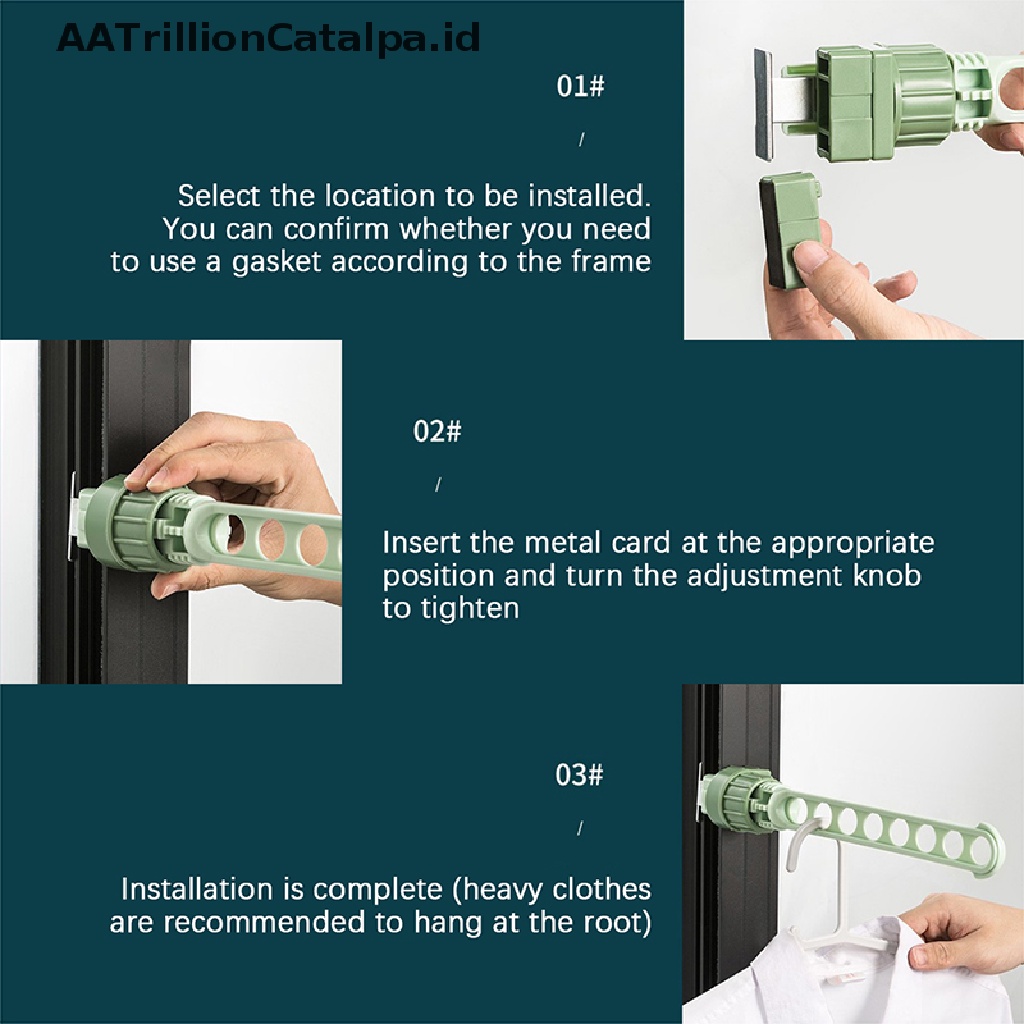 AATrillionCatalpa.id

01#

/

Select the location to be installed. You can confirm whether you need to use a gasket according to the frame

02#

/

Insert the metal card at the appropriate position and turn the adjustment knob to tighten

03#

/

Installation is complete (heavy clothes are recommended to hang at the root)