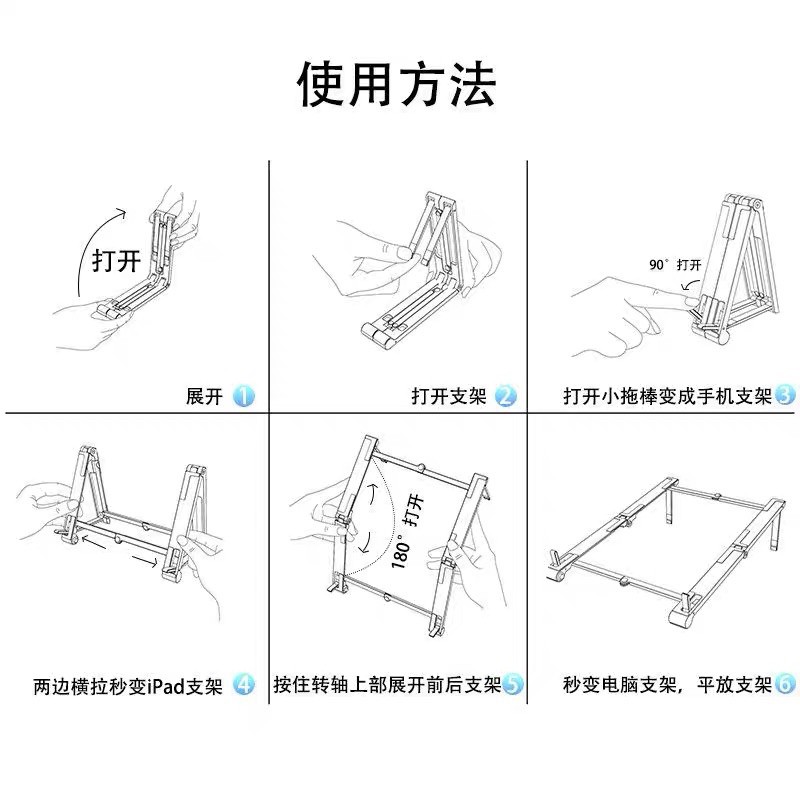 使用方法

打开

展开 1

打开支架 2

90° 打开

打开小拖棒变成手机支架 3

两边横拉秒变iPad支架 4

180° 打开

按住转轴上部展开前后支架 5

秒变电脑支架，平放支架 6