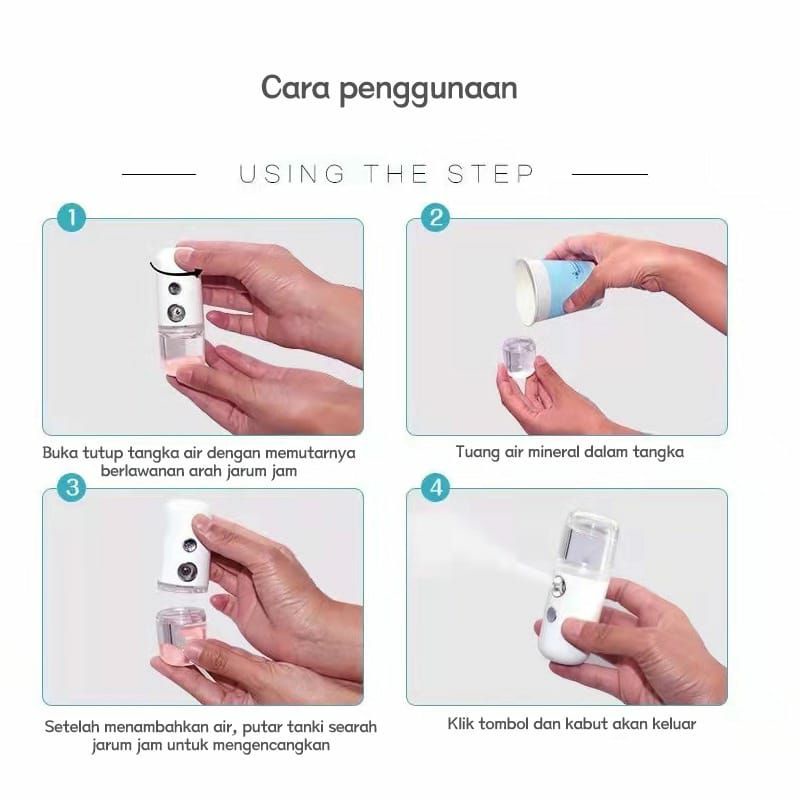 Cara penggunaan

USING THE STEP

1

Buka tutup tangka air dengan memutarnya berlawanan arah jarum jam

2

Tuang air mineral dalam tangka

3

Setelah menambahkan air, putar tanki searah jarum jam untuk mengencangkan

4

Klik tombol dan kabut akan keluar