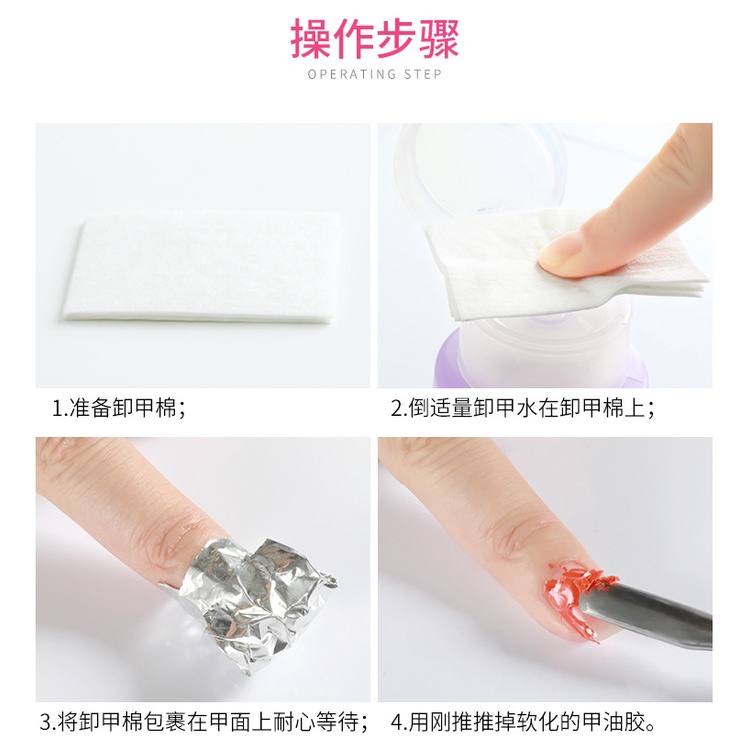 操作步骤
OPERATING STEP

1.准备卸甲棉；

2.倒适量卸甲水在卸甲棉上；

3.将卸甲棉包裹在甲面上耐心等待；

4.用刚推推掉软化的甲油胶。