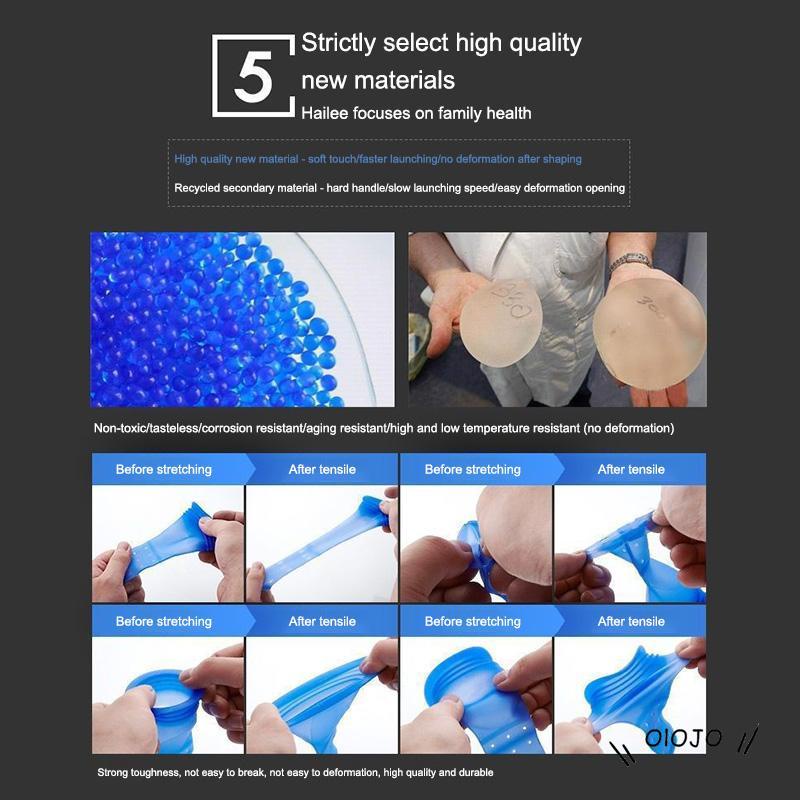 5

Strictly select high quality new materials

Hailee focuses on family health

High quality new material - soft touch/faster launching/no deformation after shaping

Recycled secondary material - hard handle/slow launching speed/easy deformation opening

350

300

Non-toxic/tasteless/corrosion resistant/aging resistant/high and low temperature resistant (no deformation)

Before stretching

After tensile

Before stretching

After tensile

Before stretching

After tensile

Before stretching

After tensile

\\ OIOJO //

Strong toughness, not easy to break, not easy to deformation, high quality and durable