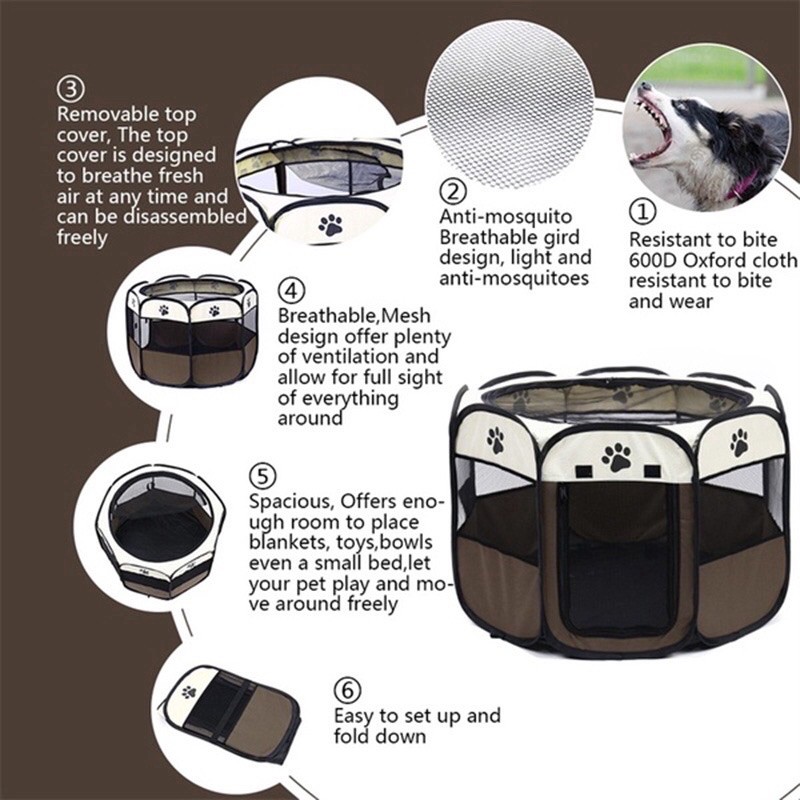 ③
Removable top cover, The top cover is designed to breathe fresh air at any time and can be disassembled freely

②
Anti-mosquito Breathable gird design, light and anti-mosquitoes

①
Resistant to bite 600D Oxford cloth resistant to bite and wear

④
Breathable,Mesh design offer plenty of ventilation and allow for full sight of everything around

⑤
Spacious, Offers enough room to place blankets, toys,bowls even a small bed,let your pet play and move around freely

⑥
Easy to set up and fold down