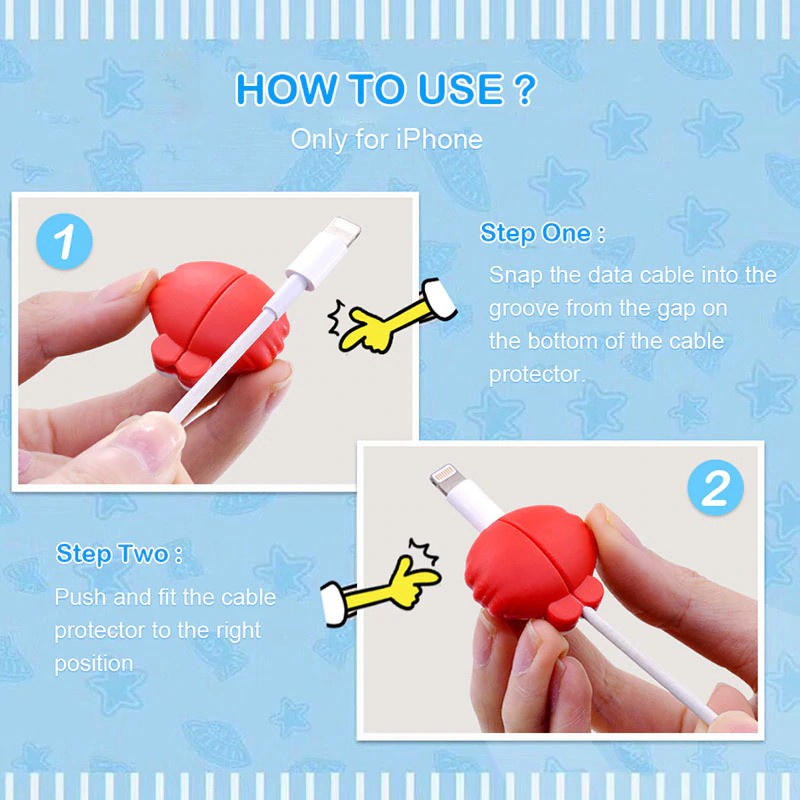 HOW TO USE ?

Only for iPhone

1

Step One :

Snap the data cable into the groove from the gap on the bottom of the cable protector.

2

Step Two :

Push and fit the cable protector to the right position