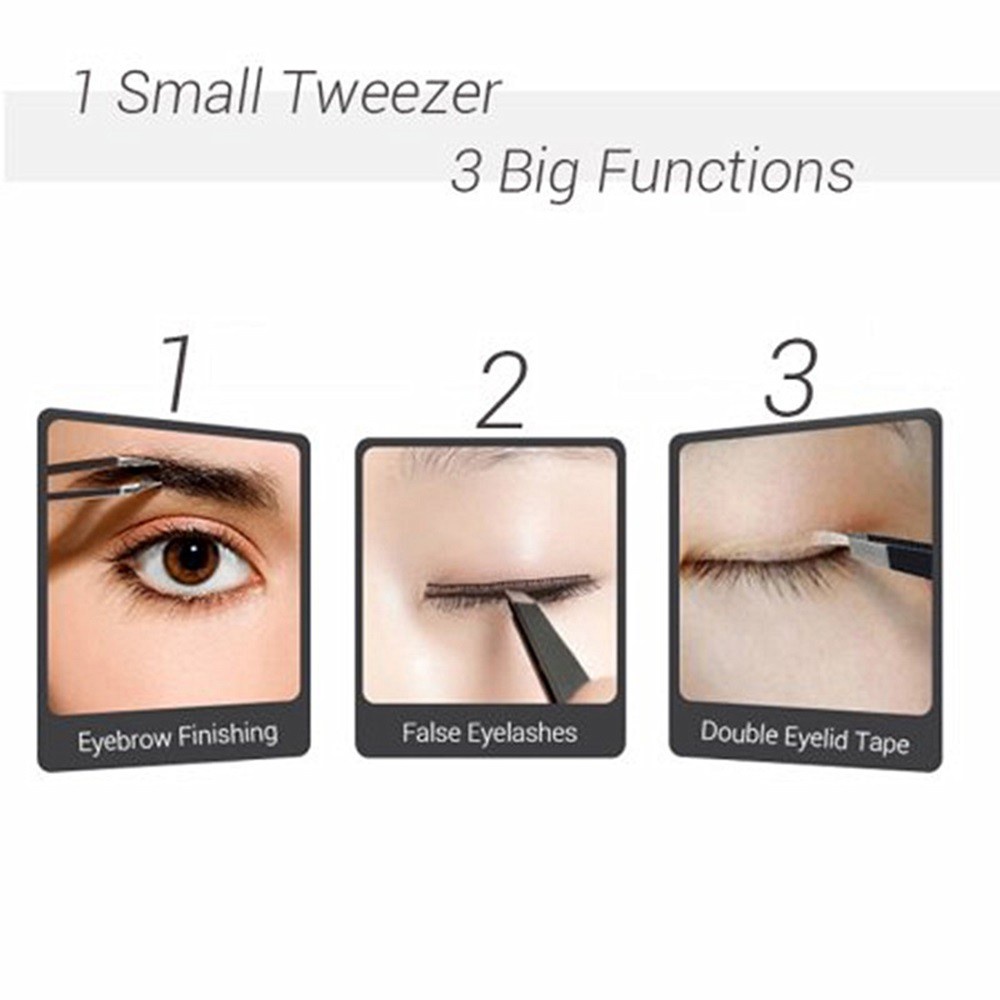 1 Small Tweezer
3 Big Functions

1
Eyebrow Finishing

2
False Eyelashes

3
Double Eyelid Tape