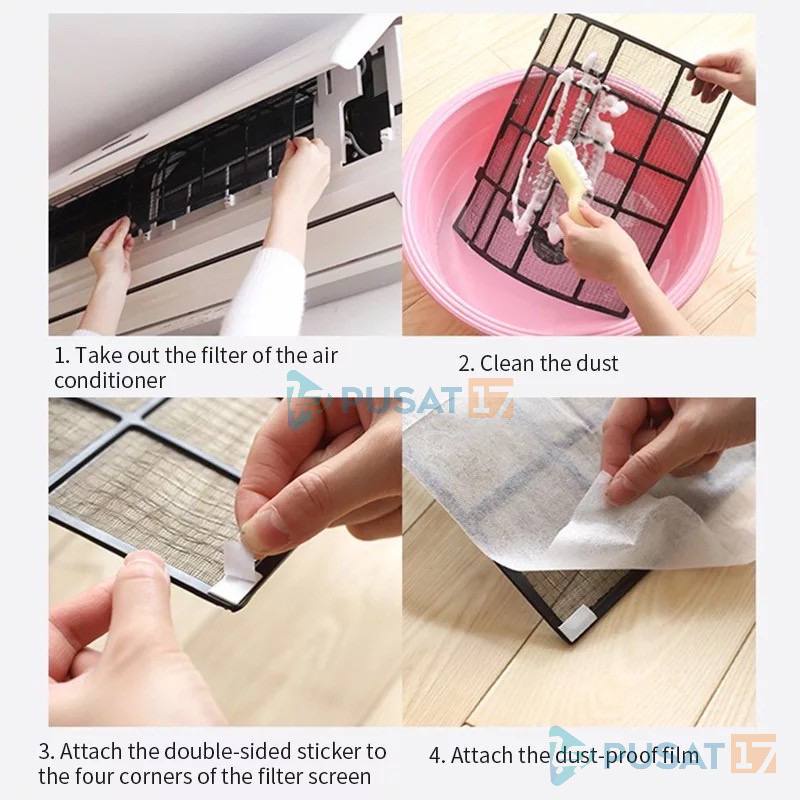 1. Take out the filter of the air conditioner

2. Clean the dust

PUSAT 17

3. Attach the double-sided sticker to the four corners of the filter screen

4. Attach the dust-proof film

PUSAT 17