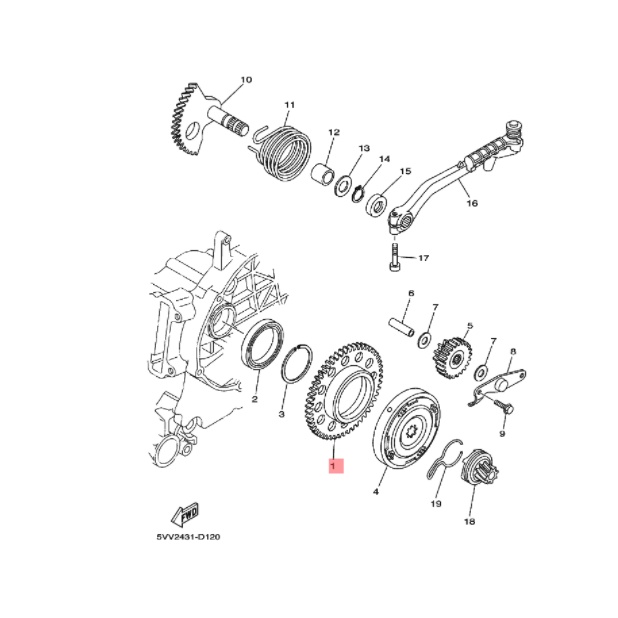 10
11
12
13
14
15
16
17
6
7
5
7
8
9
2
3
1
4
19
18
FWD
5VV2431-D120